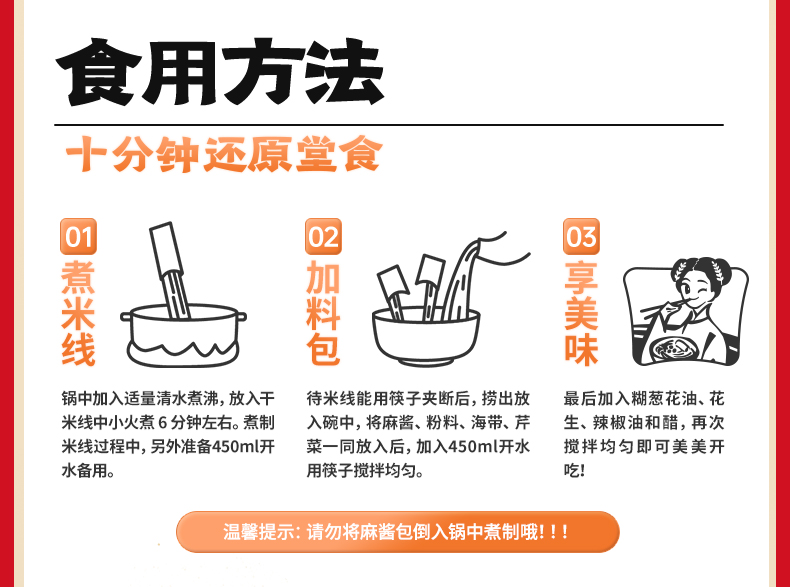 食用方法

十分钟还原堂食

01
煮米线

锅中加入适量清水煮沸，放入干米线中小火煮 6 分钟左右。煮制米线过程中，另外准备450ml开水备用。

02
加料包

待米线能用筷子夹断后，捞出放入碗中，将麻酱、粉料、海带、芹菜一同放入后，加入450ml开水用筷子搅拌均匀。

03
享美味

最后加入糊葱花油、花生、辣椒油和醋，再次搅拌均匀即可美美开吃!

温馨提示：请勿将麻酱包倒入锅中煮制哦!!!