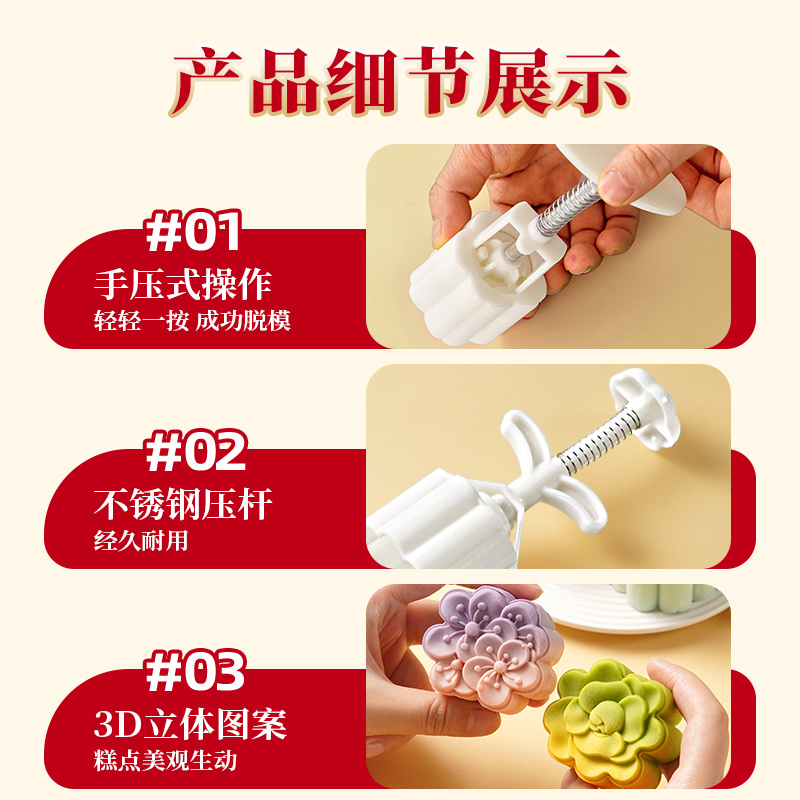 产品细节展示

#01
手压式操作
轻轻一按 成功脱模

#02
不锈钢压杆
经久耐用

#03
3D立体图案
糕点美观生动