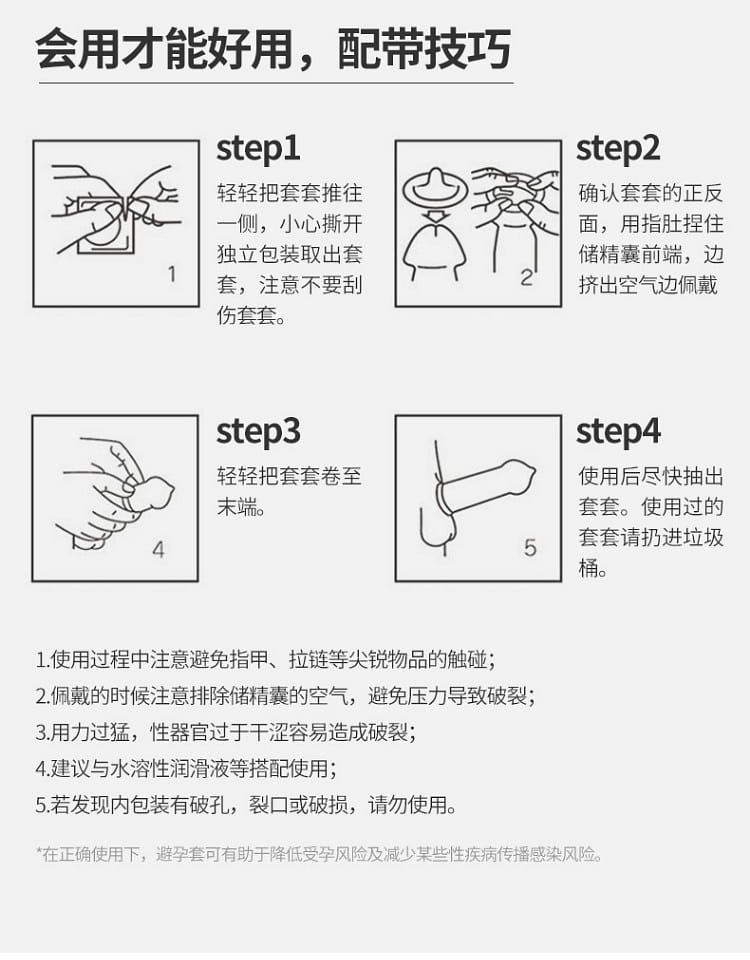 会用才能好用，配带技巧

1

step1

轻轻把套套推往一侧，小心撕开独立包装取出套套，注意不要刮伤套套。

2

step2

确认套套的正反面，用指肚捏住储精囊前端，边挤出空气边佩戴

4

step3

轻轻把套套卷至末端。

5

step4

使用后尽快抽出套套。使用过的套套请扔进垃圾桶。

1.使用过程中注意避免指甲、拉链等尖锐物品的触碰；
2.佩戴的时候注意排除储精囊的空气，避免压力导致破裂；
3.用力过猛，性器官过于干涩容易造成破裂；
4.建议与水溶性润滑液等搭配使用；
5.若发现内包装有破孔，裂口或破损，请勿使用。

*在正确使用下，避孕套可有助于降低受孕风险及减少某些性疾病传播感染风险。