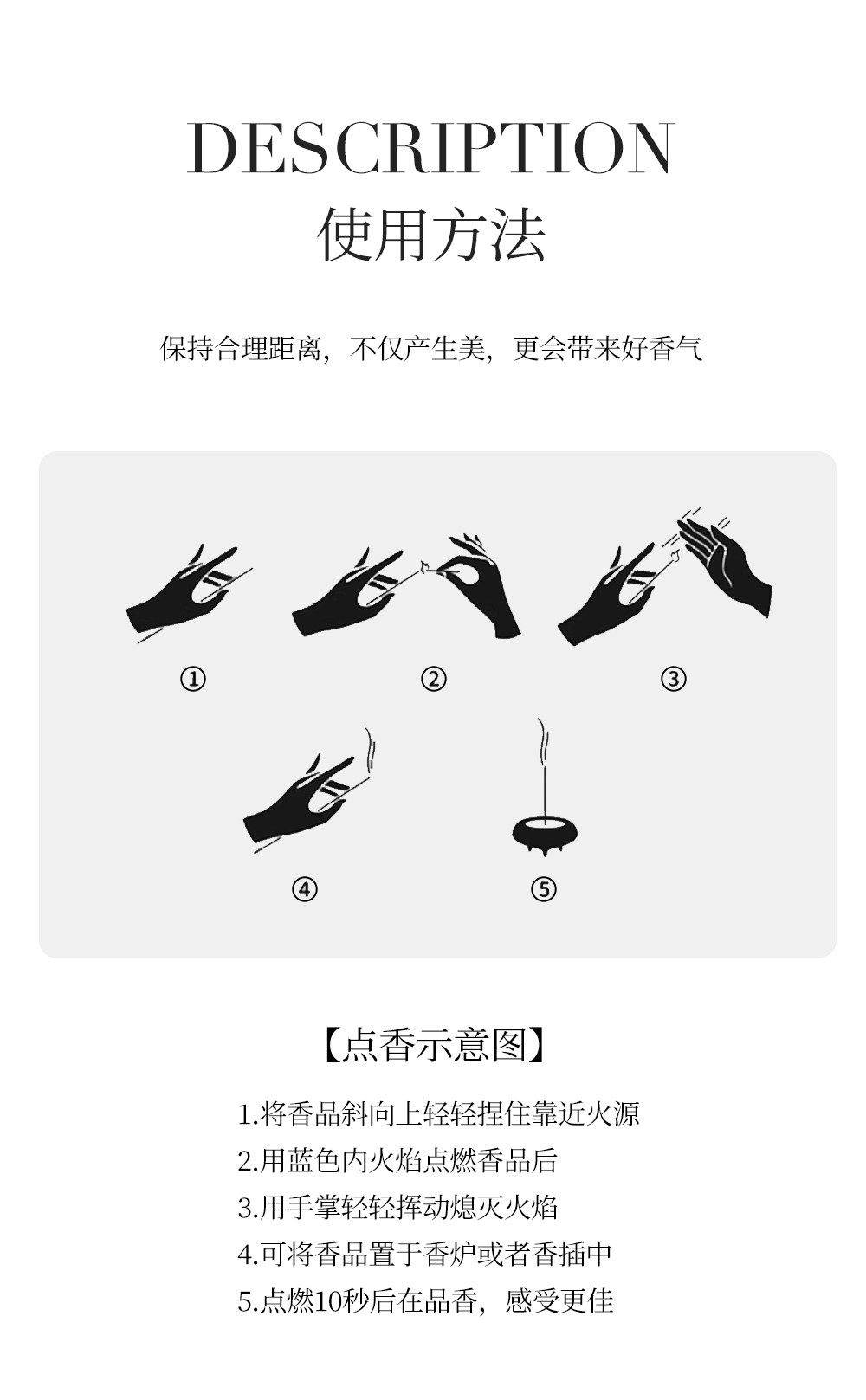 DESCRIPTION
使用方法

保持合理距离，不仅产生美，更会带来好香气

①
②
③
④
⑤

【点香示意图】

1.将香品斜向上轻轻捏住靠近火源
2.用蓝色内火焰点燃香品后
3.用手掌轻轻挥动熄灭火焰
4.可将香品置于香炉或者香插中
5.点燃10秒后在品香，感受更佳