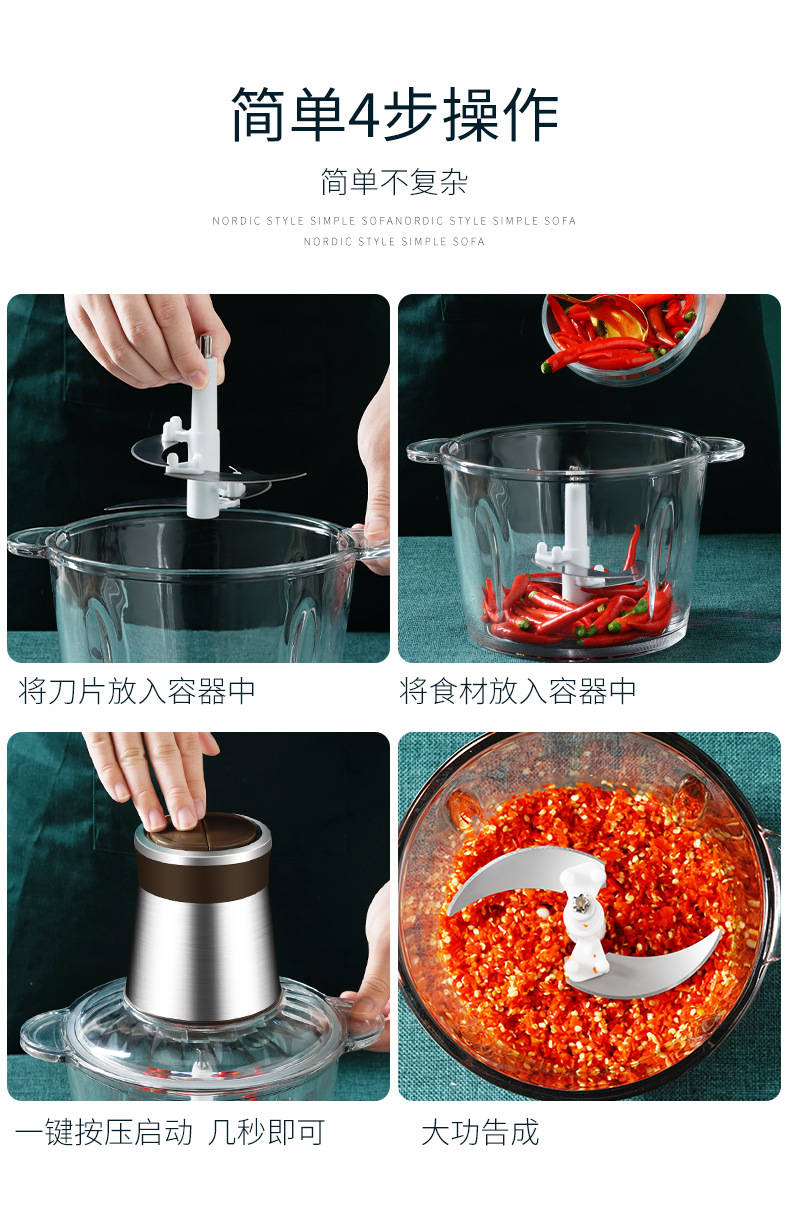 简单4步操作

简单不复杂

NORDIC STYLE SIMPLE SOFANORDIC STYLE SIMPLE SOFA
NORDIC STYLE SIMPLE SOFA

将刀片放入容器中

将食材放入容器中

一键按压启动 几秒即可

大功告成