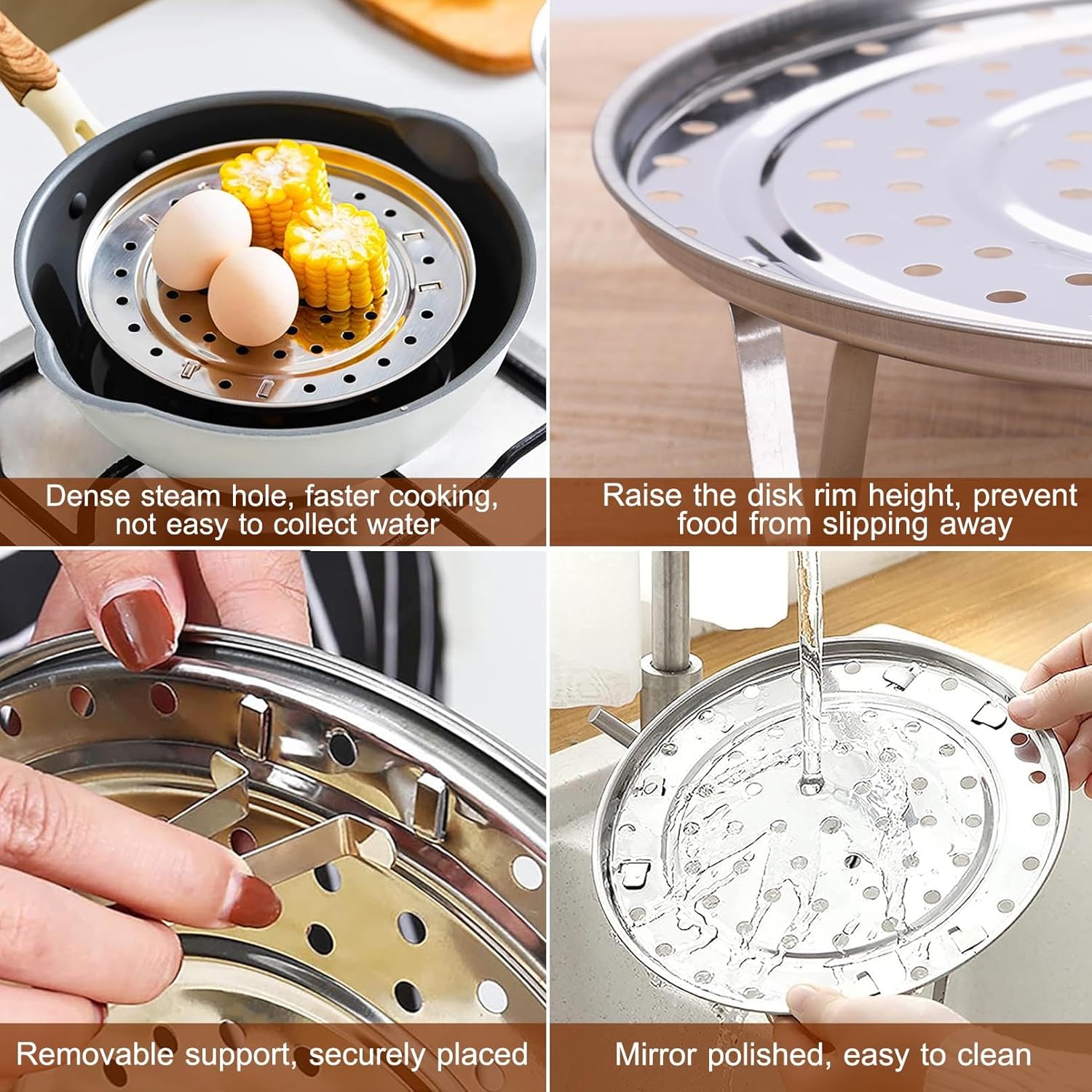 Dense steam hole, faster cooking, not easy to collect water

Raise the disk rim height, prevent food from slipping away

Removable support, securely placed

Mirror polished, easy to clean