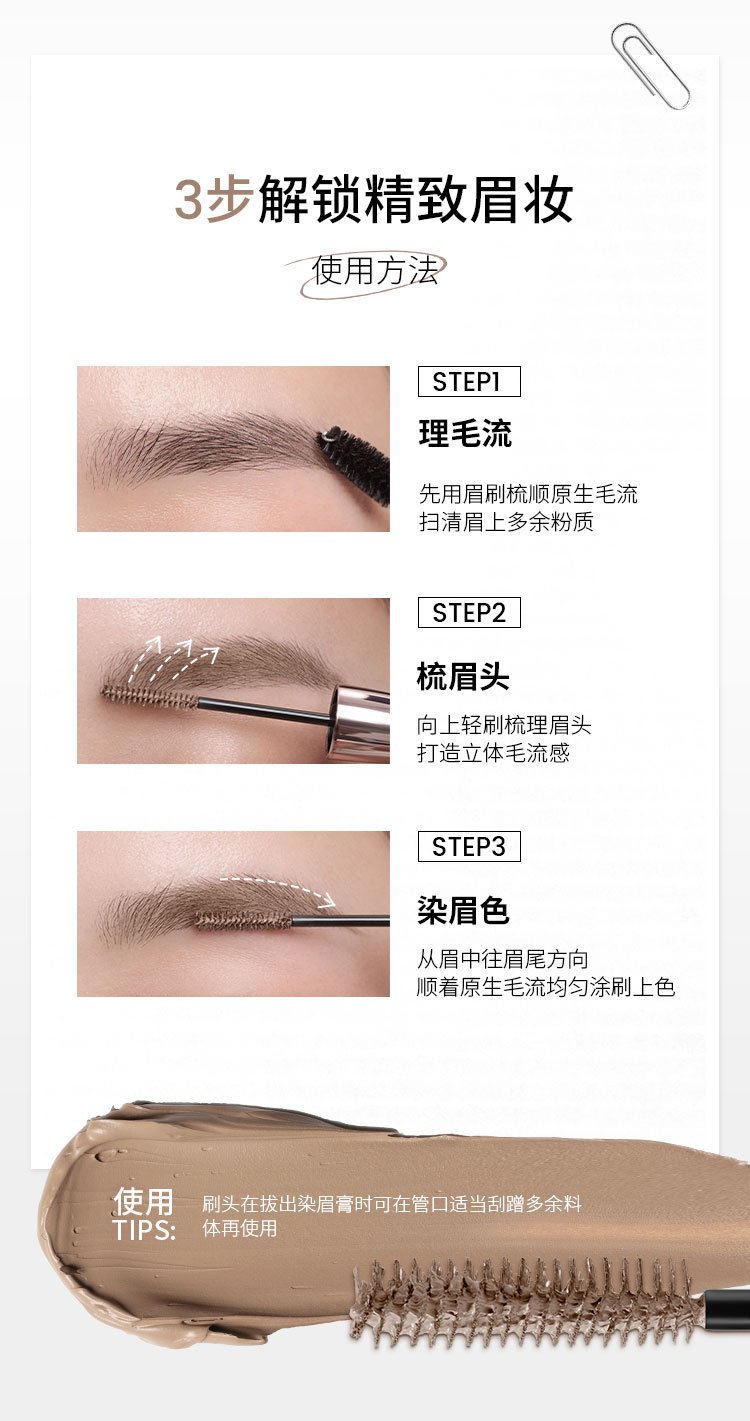 3步解锁精致眉妆

使用方法

STEP1

理毛流

先用眉刷梳顺原生毛流
扫清眉上多余粉质

STEP2

梳眉头

向上轻刷梳理眉头
打造立体毛流感

STEP3

染眉色

从眉中往眉尾方向
顺着原生毛流均匀涂刷上色

使用
TIPS:

刷头在拔出染眉膏时可在管口适当刮蹭多余料体再使用