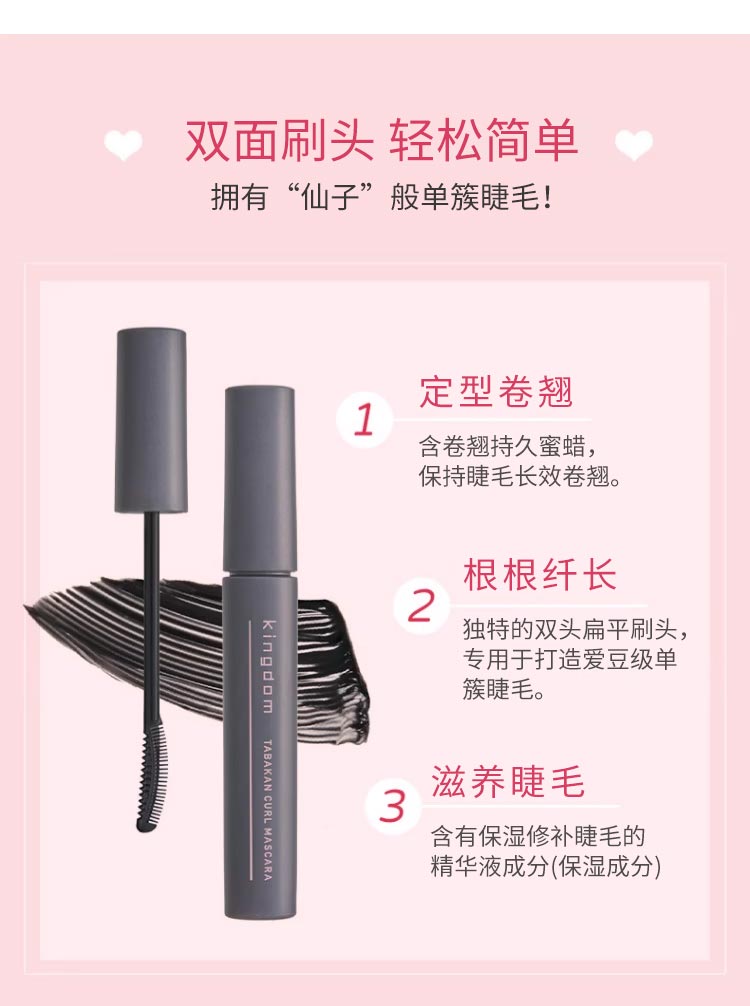 双面刷头 轻松简单

拥有“仙子”般单簇睫毛！

kingdom

TABAKAN CURL MASCARA

1 定型卷翘

含卷翘持久蜜蜡，保持睫毛长效卷翘。

2 根根纤长

独特的双头扁平刷头，专用于打造爱豆级单簇睫毛。

3 滋养睫毛

含有保湿修补睫毛的精华液成分(保湿成分)