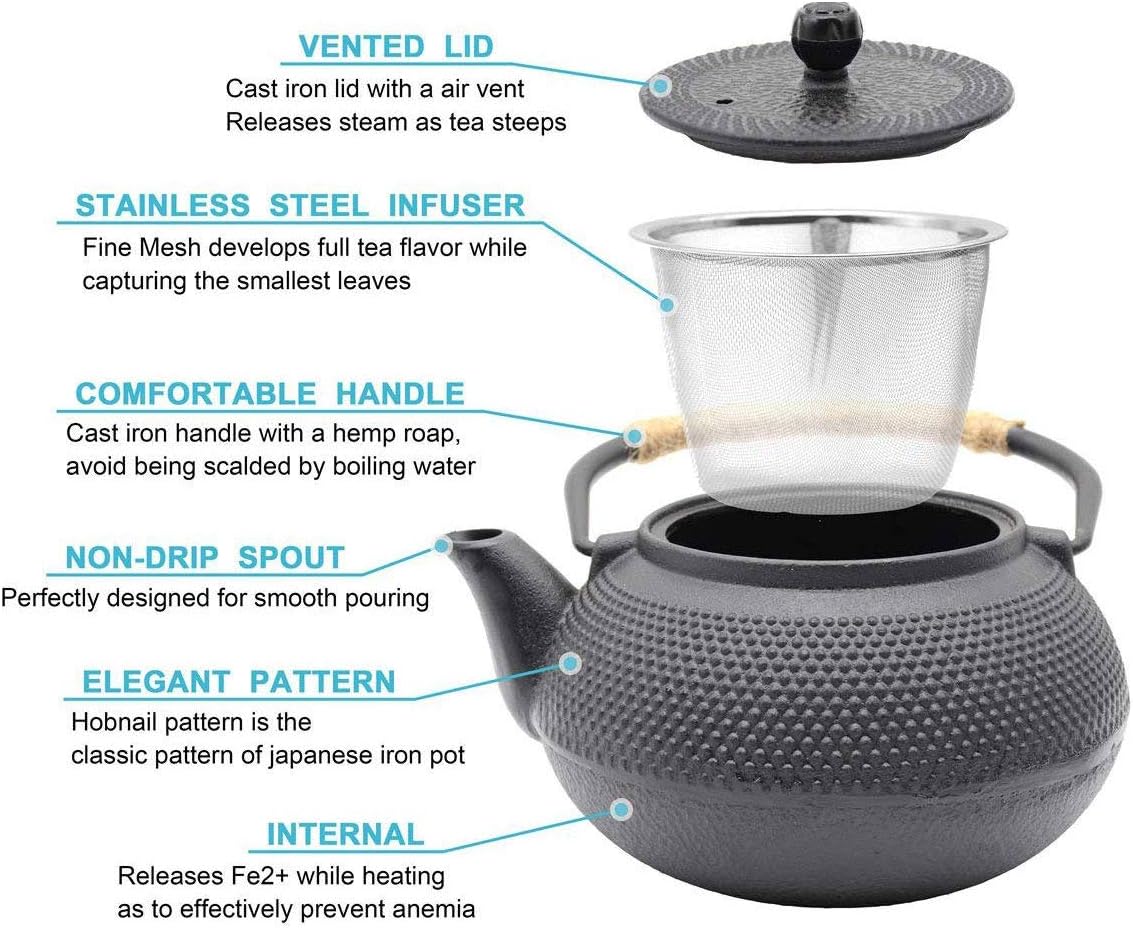 VENTED LID
Cast iron lid with a air vent
Releases steam as tea steeps

STAINLESS STEEL INFUSER
Fine Mesh develops full tea flavor while capturing the smallest leaves

COMFORTABLE HANDLE
Cast iron handle with a hemp roap, avoid being scalded by boiling water

NON-DRIP SPOUT
Perfectly designed for smooth pouring

ELEGANT PATTERN
Hobnail pattern is the classic pattern of japanese iron pot

INTERNAL
Releases Fe2+ while heating as to effectively prevent anemia