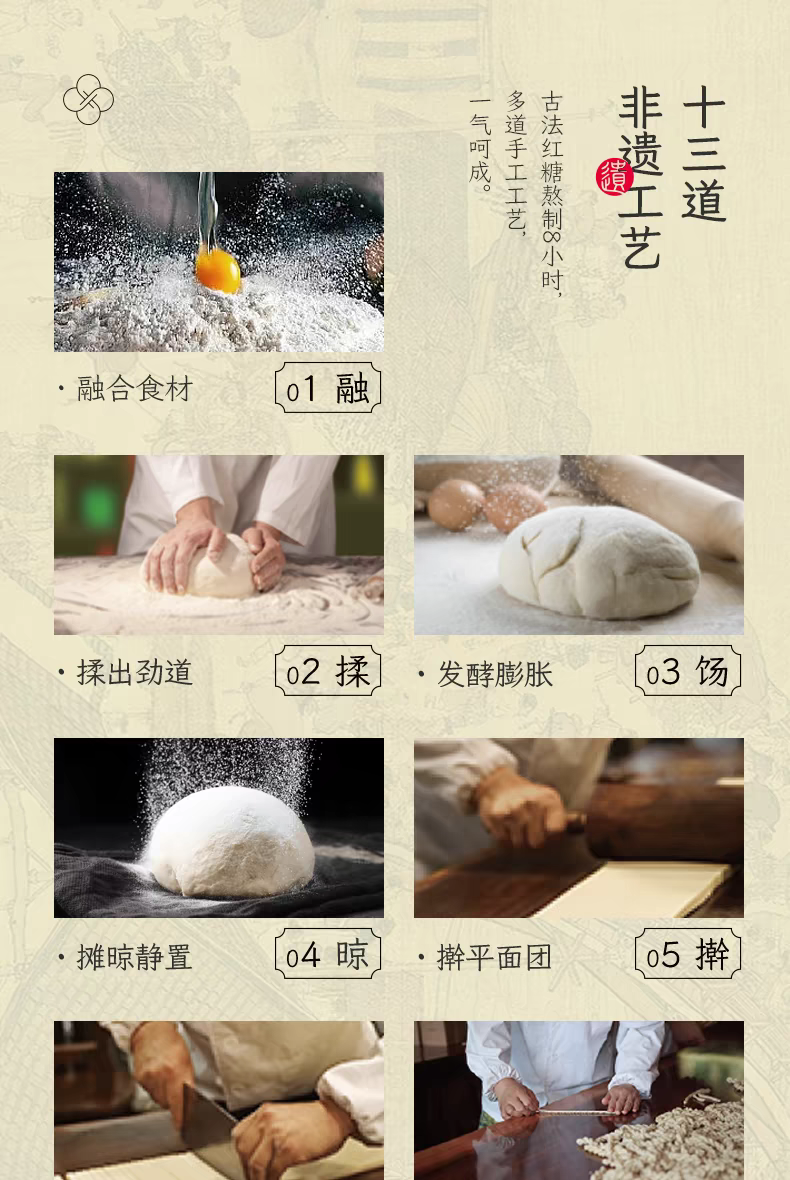 十三道
非遗工艺

遗

古法红糖熬制8小时，
多道手工工艺，
一气呵成。

· 融合食材
01 融

· 揉出劲道
02 揉

· 发酵膨胀
03 饧

· 摊晾静置
04 晾

· 擀平面团
05 擀