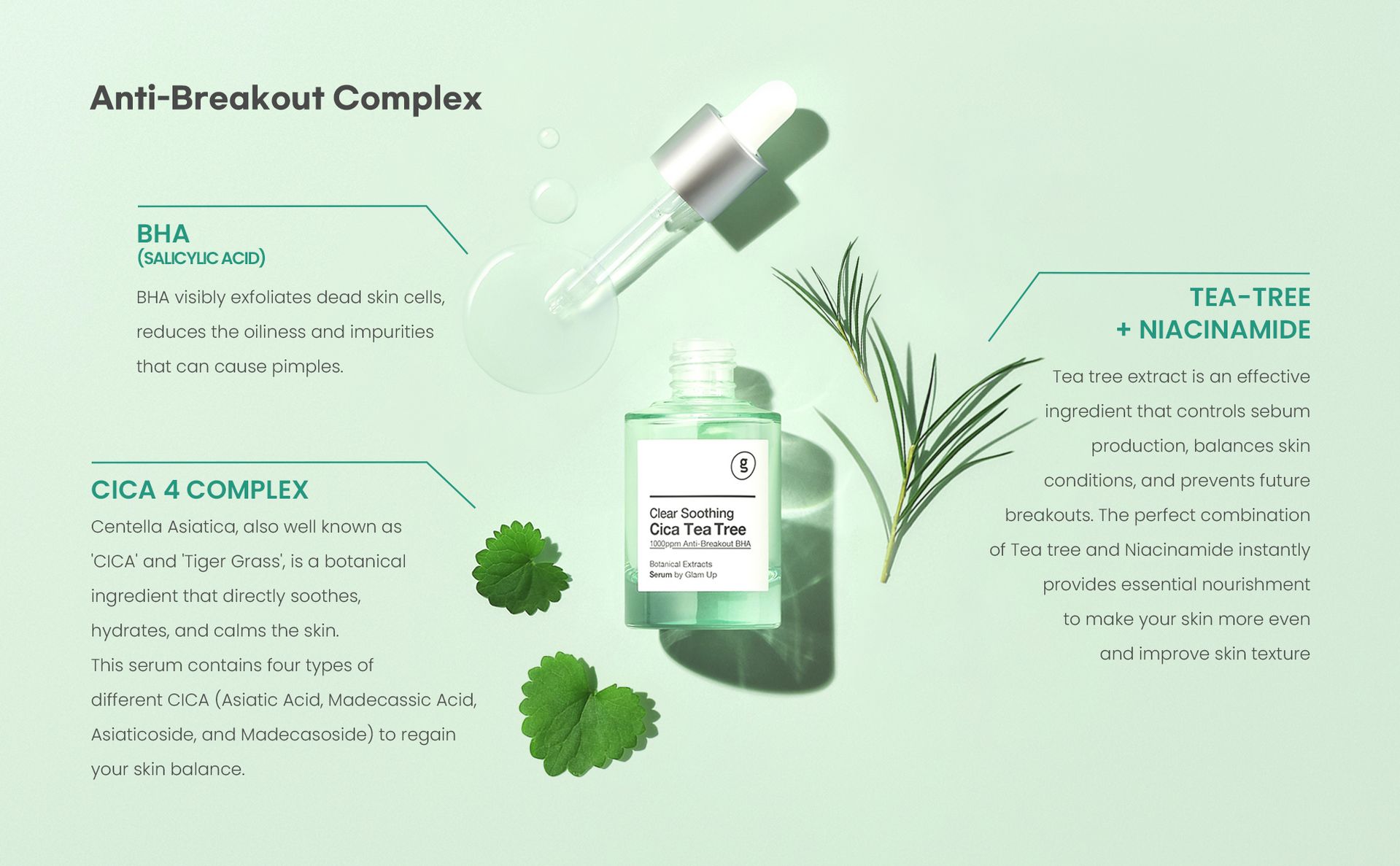 Anti-Breakout Complex

BHA
(SALICYLIC ACID)

BHA visibly exfoliates dead skin cells, reduces the oiliness and impurities that can cause pimples.

CICA 4 COMPLEX

Centella Asiatica, also well known as 'CICA' and 'Tiger Grass', is a botanical ingredient that directly soothes, hydrates, and calms the skin.
This serum contains four types of different CICA (Asiatic Acid, Madecassic Acid, Asiaticoside, and Madecasoside) to regain your skin balance.

g

Clear Soothing
Cica Tea Tree
1000ppm Anti-Breakout BHA

Botanical Extracts
Serum by Glam Up

TEA-TREE
+ NIACINAMIDE

Tea tree extract is an effective ingredient that controls sebum production, balances skin conditions, and prevents future breakouts. The perfect combination of Tea tree and Niacinamide instantly provides essential nourishment to make your skin more even and improve skin texture