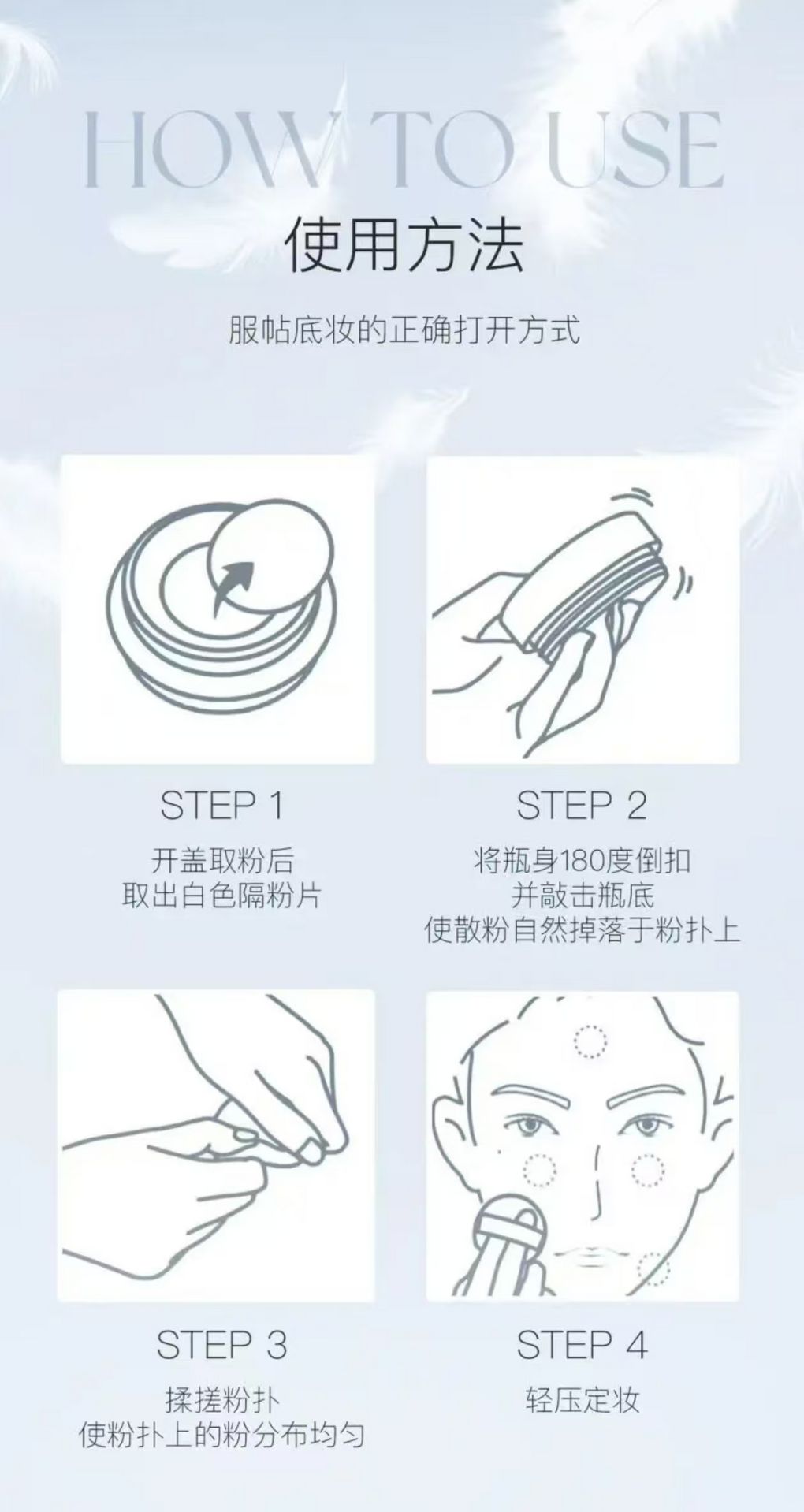 HOW TO USE

使用方法

服帖底妆的正确打开方式

STEP 1

开盖取粉后
取出白色隔粉片

STEP 2

将瓶身180度倒扣
并敲击瓶底
使散粉自然掉落于粉扑上

STEP 3

揉搓粉扑
使粉扑上的粉分布均匀

STEP 4

轻压定妆