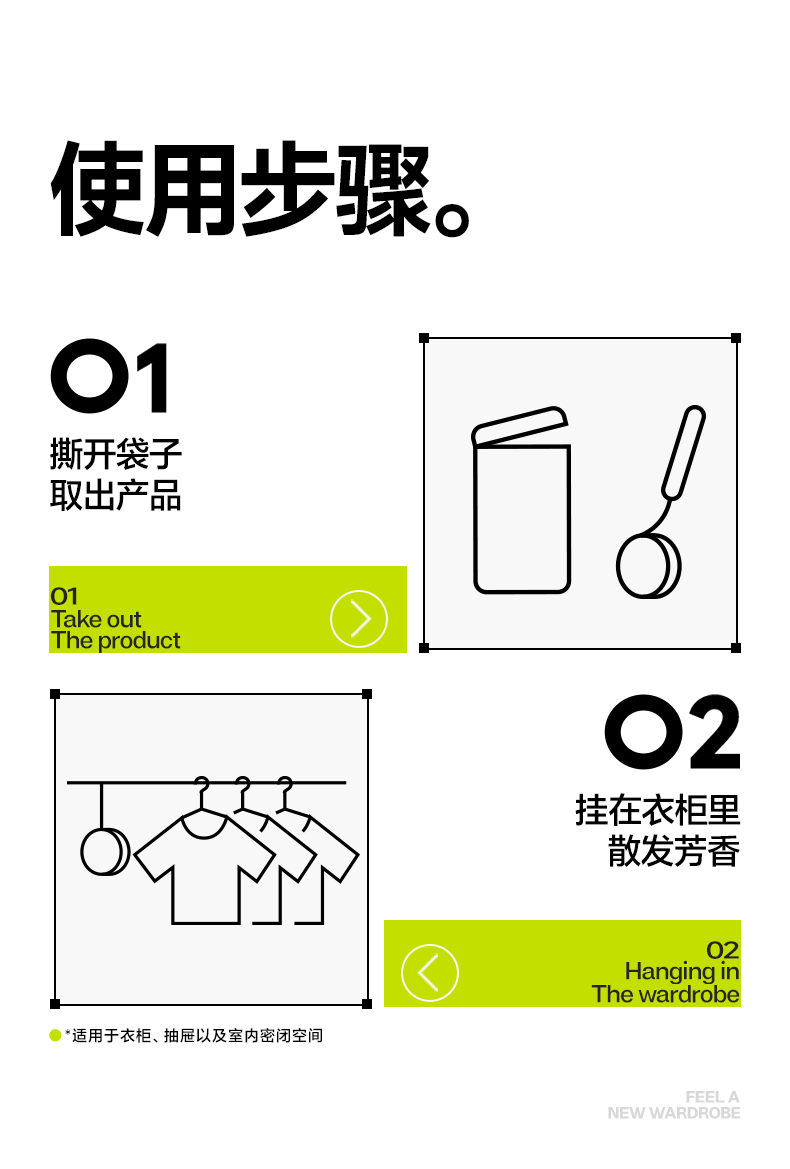 使用步骤。

01

撕开袋子
取出产品

01
Take out
The product

02

挂在衣柜里
散发芳香

02
Hanging in
The wardrobe

*适用于衣柜、抽屉以及室内密闭空间

FEEL A
NEW WARDROBE