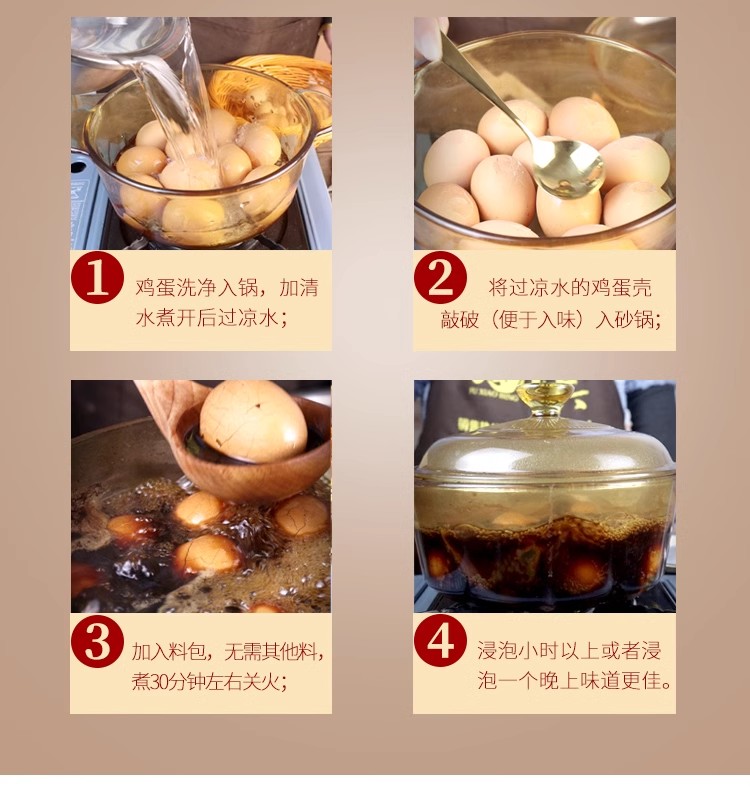 1 鸡蛋洗净入锅，加清水煮开后过凉水；

2 将过凉水的鸡蛋壳敲破（便于入味）入砂锅；

3 加入料包，无需其他料，煮30分钟左右关火；

4 浸泡小时以上或者浸泡一个晚上味道更佳。