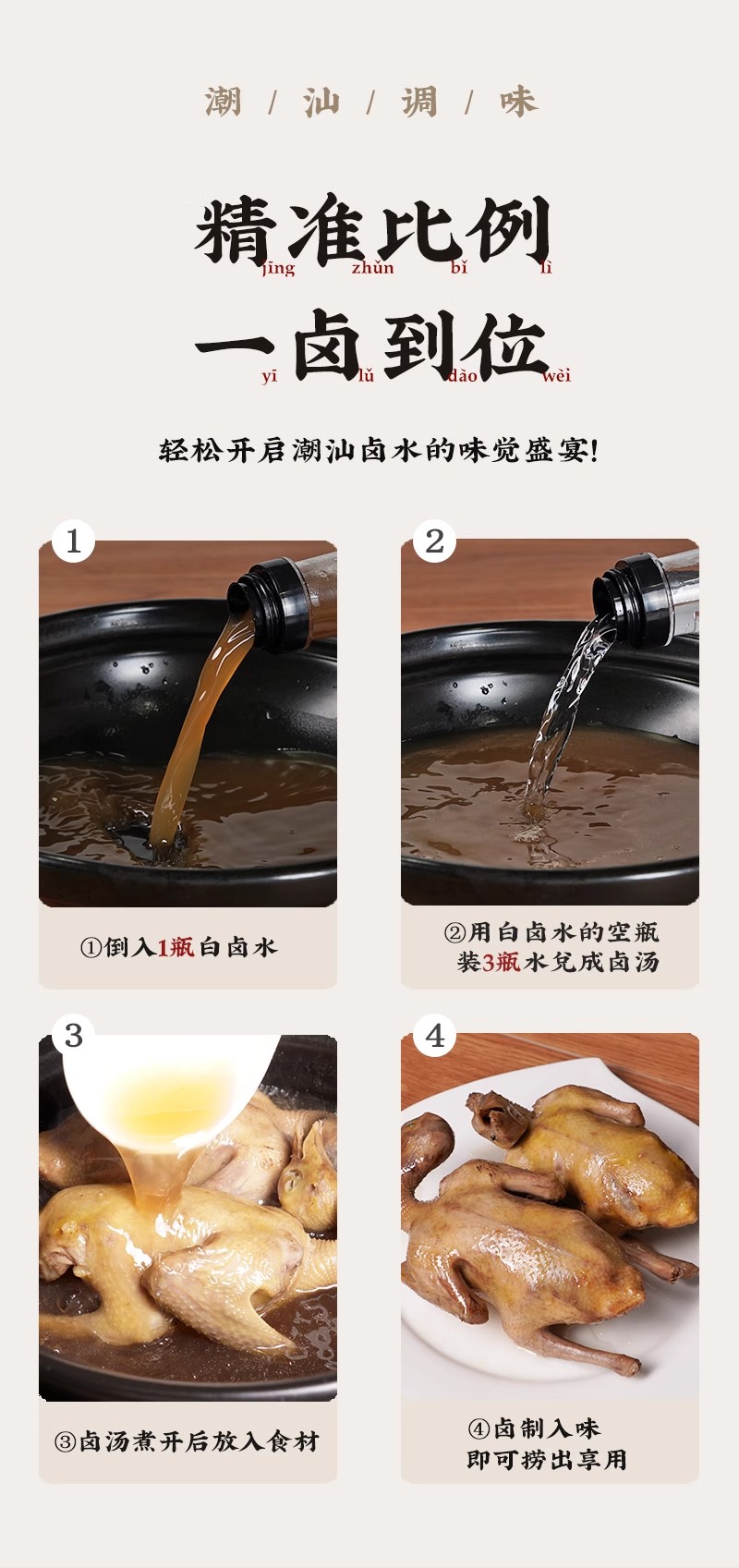 潮 / 汕 / 调 / 味

精准比例
jīng zhǔn bǐ lì

一卤到位
yī lǔ dào wèi

轻松开启潮汕卤水的味觉盛宴!

1

①倒入1瓶白卤水

2

②用白卤水的空瓶装3瓶水兑成卤汤

3

③卤汤煮开后放入食材

4

④卤制入味即可捞出享用