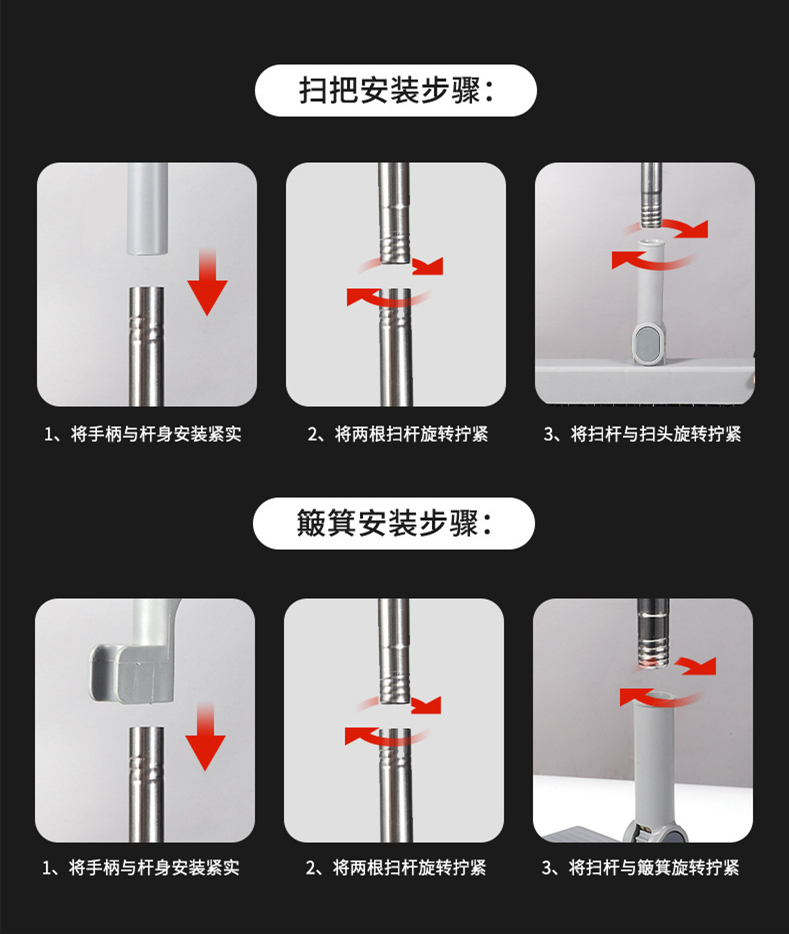 扫把安装步骤：

1、将手柄与杆身安装紧实

2、将两根扫杆旋转拧紧

3、将扫杆与扫头旋转拧紧

簸箕安装步骤：

1、将手柄与杆身安装紧实

2、将两根扫杆旋转拧紧

3、将扫杆与簸箕旋转拧紧