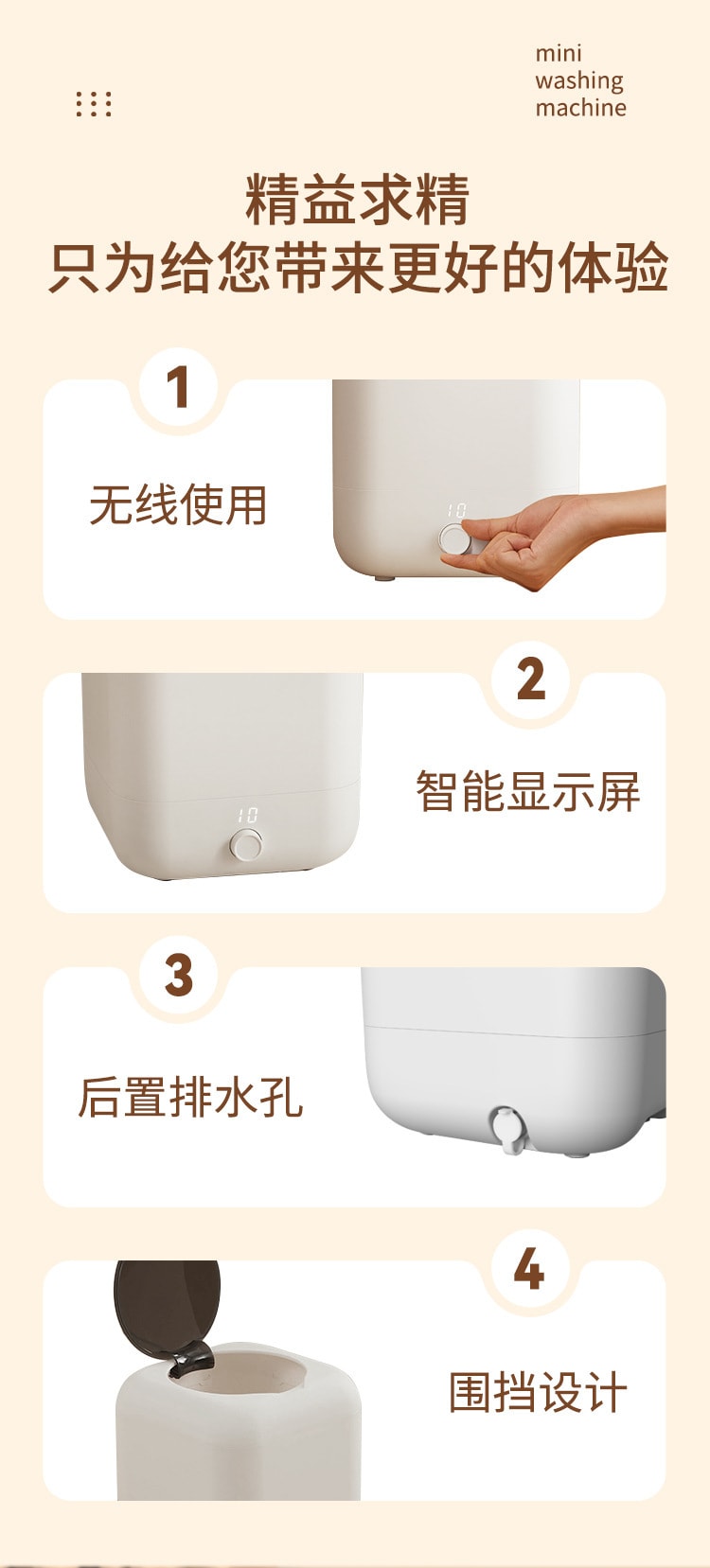 mini
washing
machine

精益求精
只为给您带来更好的体验

1

无线使用

10

2

智能显示屏

10

3

后置排水孔

4

围挡设计