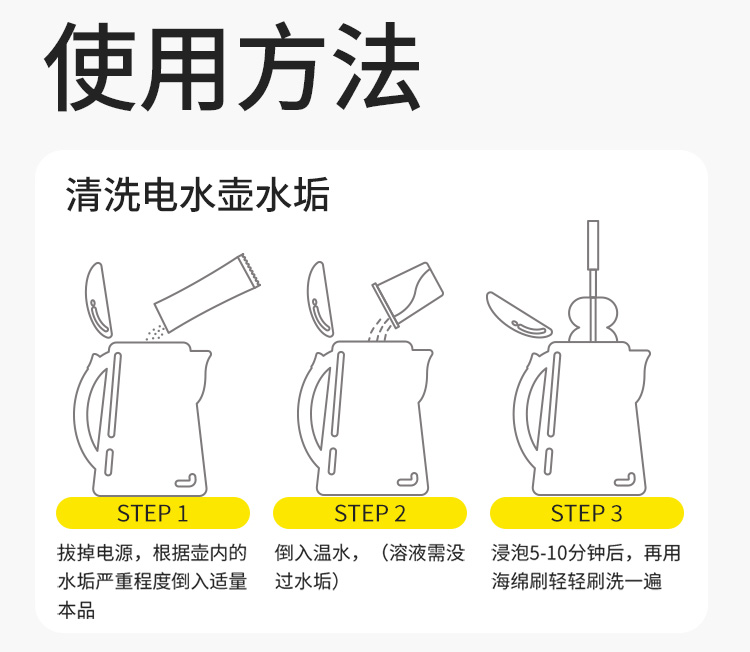 使用方法

清洗电水壶水垢

STEP 1

拔掉电源，根据壶内的水垢严重程度倒入适量本品

STEP 2

倒入温水，（溶液需没过水垢）

STEP 3

浸泡5-10分钟后，再用海绵刷轻轻刷洗一遍