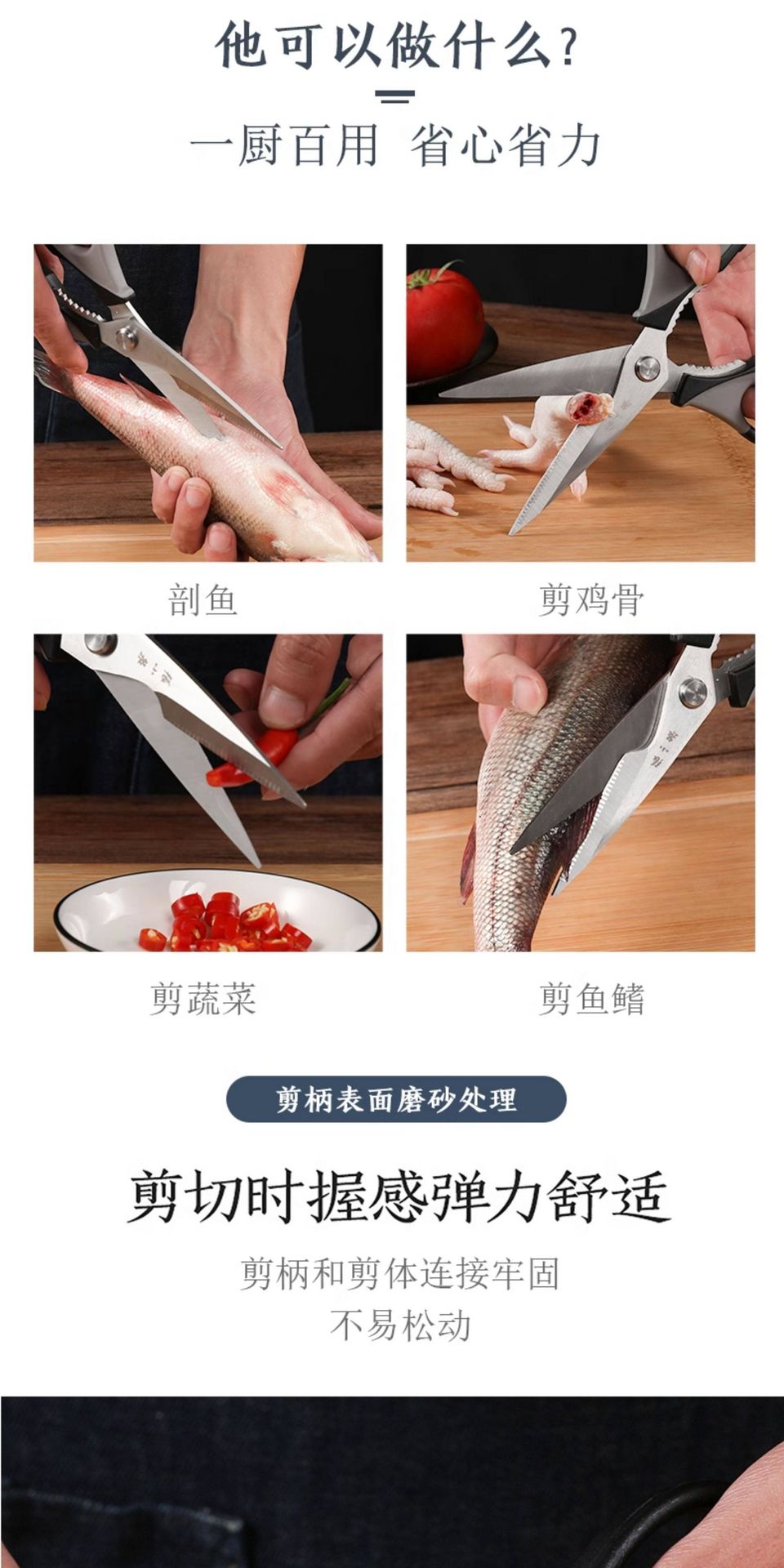 他可以做什么?

一厨百用 省心省力

剖鱼

剪鸡骨

剪蔬菜

剪鱼鳍

剪柄表面磨砂处理

剪切时握感弹力舒适

剪柄和剪体连接牢固
不易松动