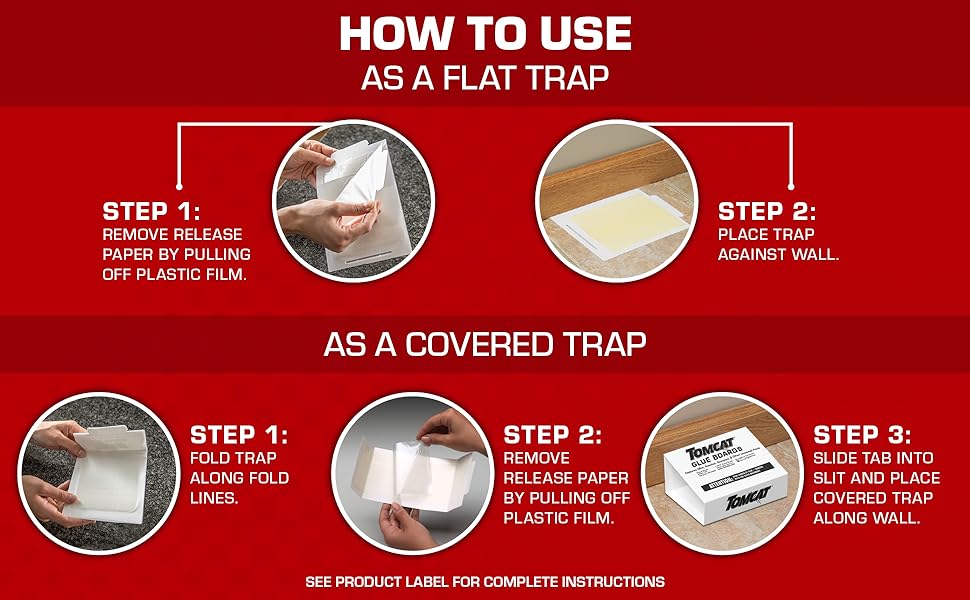 HOW TO USE
AS A FLAT TRAP

STEP 1:
REMOVE RELEASE PAPER BY PULLING OFF PLASTIC FILM.

STEP 2:
PLACE TRAP AGAINST WALL.

AS A COVERED TRAP

STEP 1:
FOLD TRAP ALONG FOLD LINES.

STEP 2:
REMOVE RELEASE PAPER BY PULLING OFF PLASTIC FILM.

TOMCAT
GLUE BOARDS
ATTENTION
TOMCAT

STEP 3:
SLIDE TAB INTO SLIT AND PLACE COVERED TRAP ALONG WALL.

SEE PRODUCT LABEL FOR COMPLETE INSTRUCTIONS