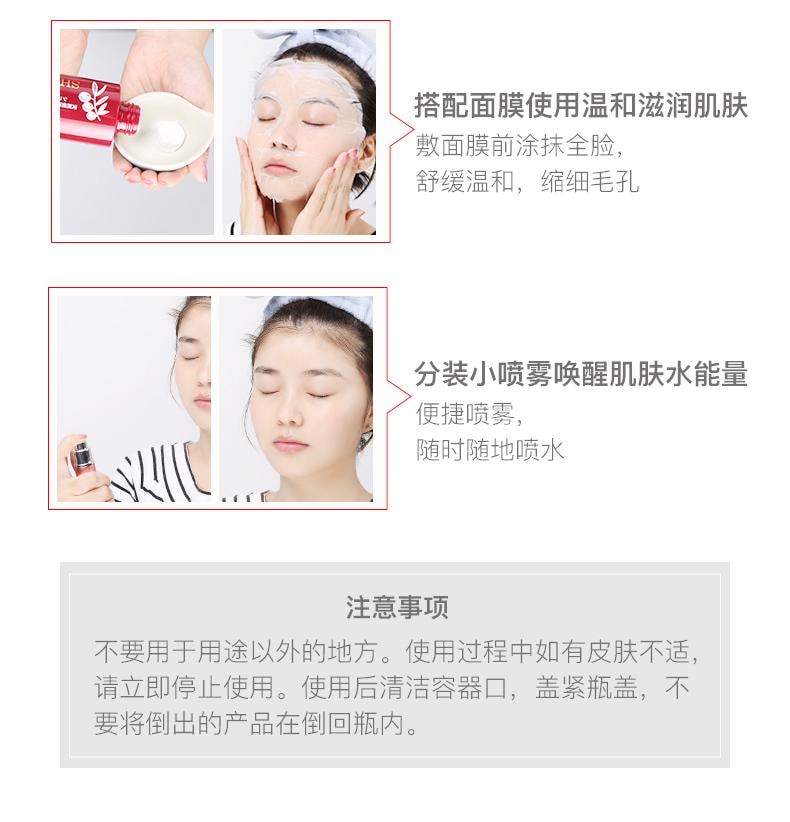 搭配面膜使用温和滋润肌肤
敷面膜前涂抹全脸，
舒缓温和，缩细毛孔

分装小喷雾唤醒肌肤水能量
便捷喷雾，
随时随地喷水

注意事项
不要用于用途以外的地方。使用过程中如有皮肤不适，请立即停止使用。使用后清洁容器口，盖紧瓶盖，不要将倒出的产品在倒回瓶内。