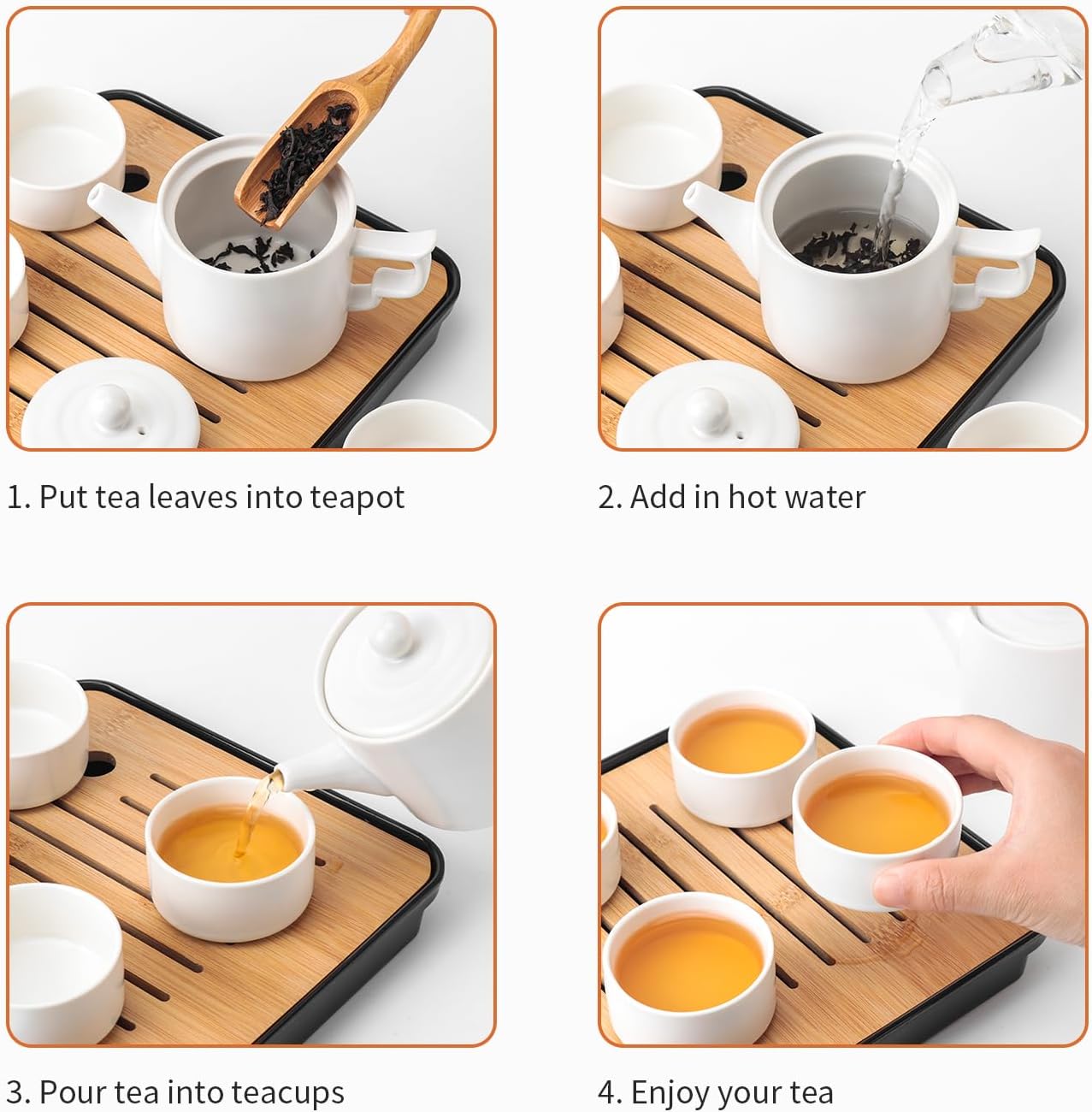 1. Put tea leaves into teapot

2. Add in hot water

3. Pour tea into teacups

4. Enjoy your tea