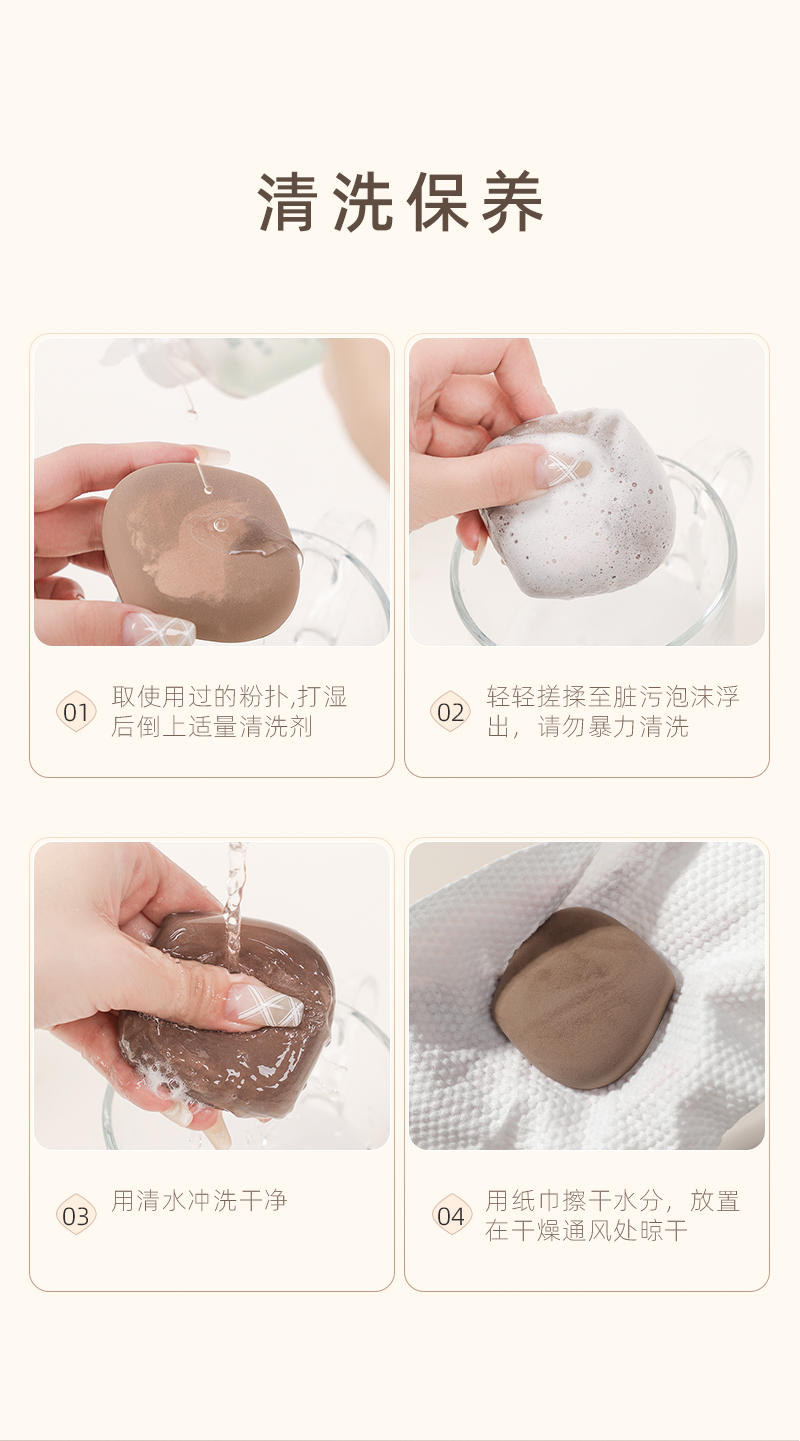 清洗保养

01 取使用过的粉扑,打湿后倒上适量清洗剂

02 轻轻搓揉至脏污泡沫浮出，请勿暴力清洗

03 用清水冲洗干净

04 用纸巾擦干水分，放置在干燥通风处晾干