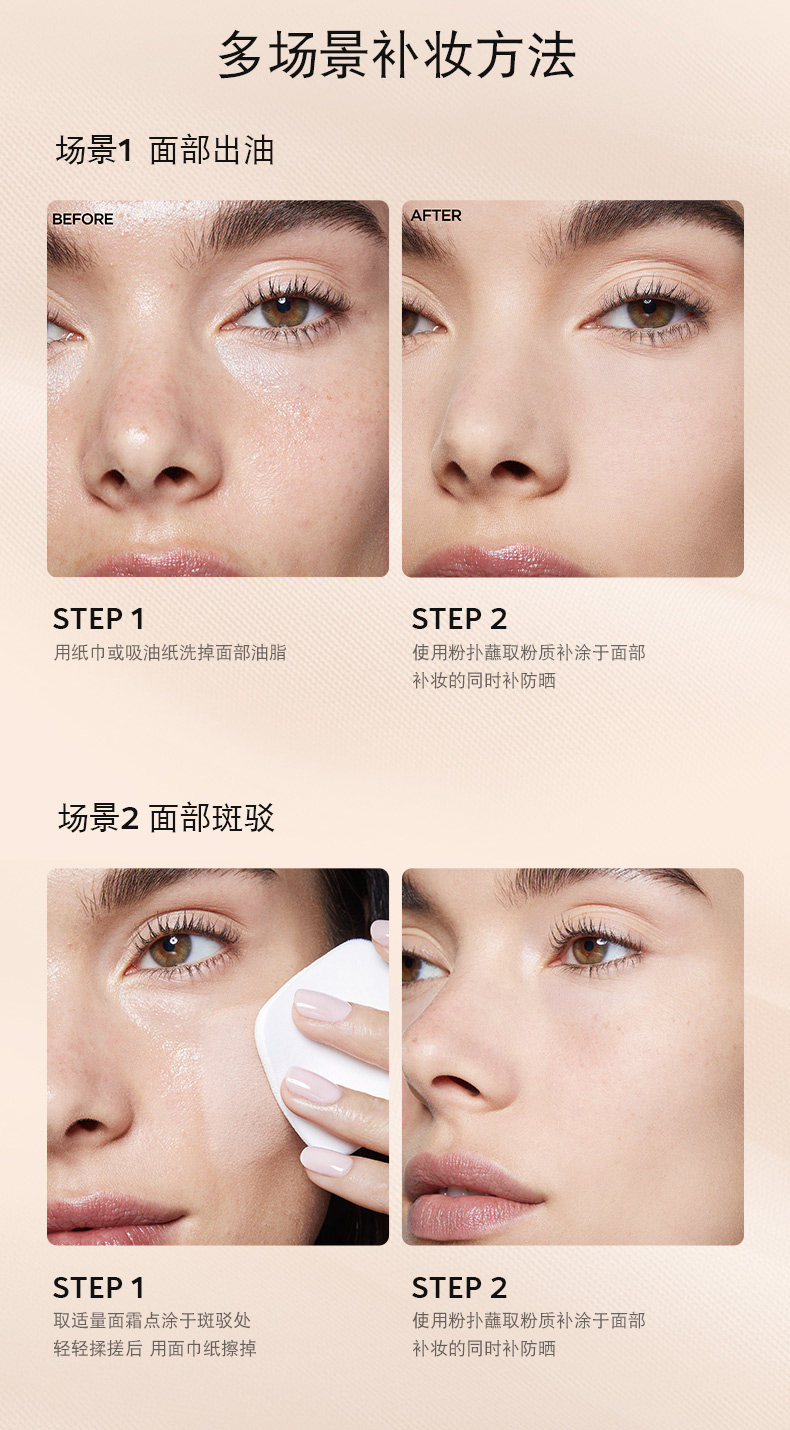 多场景补妆方法

场景1 面部出油

BEFORE

AFTER

STEP 1
用纸巾或吸油纸洗掉面部油脂

STEP 2
使用粉扑蘸取粉质补涂于面部
补妆的同时补防晒

场景2 面部斑驳

STEP 1
取适量面霜点涂于斑驳处
轻轻揉搓后 用面巾纸擦掉

STEP 2
使用粉扑蘸取粉质补涂于面部
补妆的同时补防晒