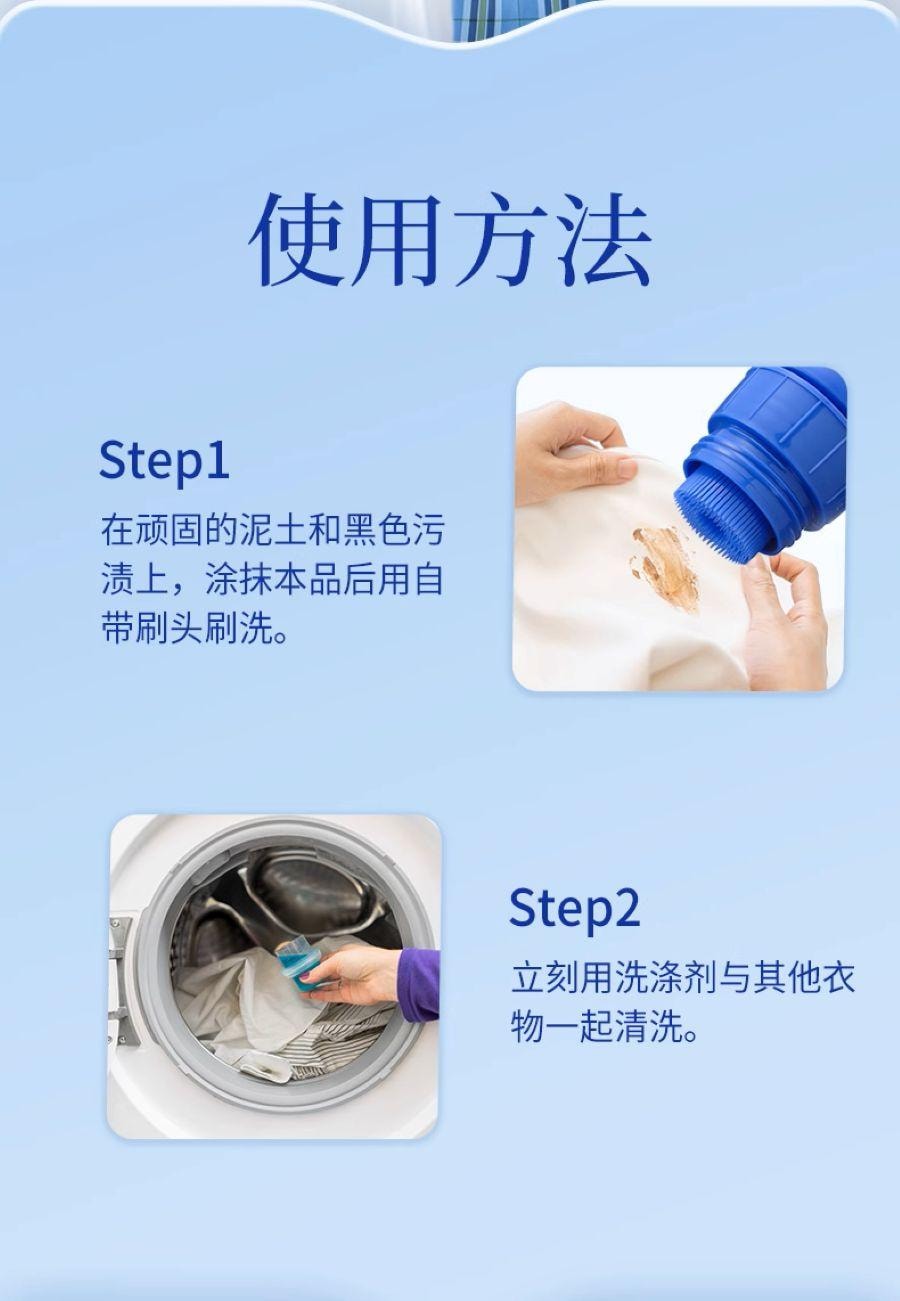 使用方法

Step1
在顽固的泥土和黑色污渍上，涂抹本品后用自带刷头刷洗。

Step2
立刻用洗涤剂与其他衣物一起清洗。