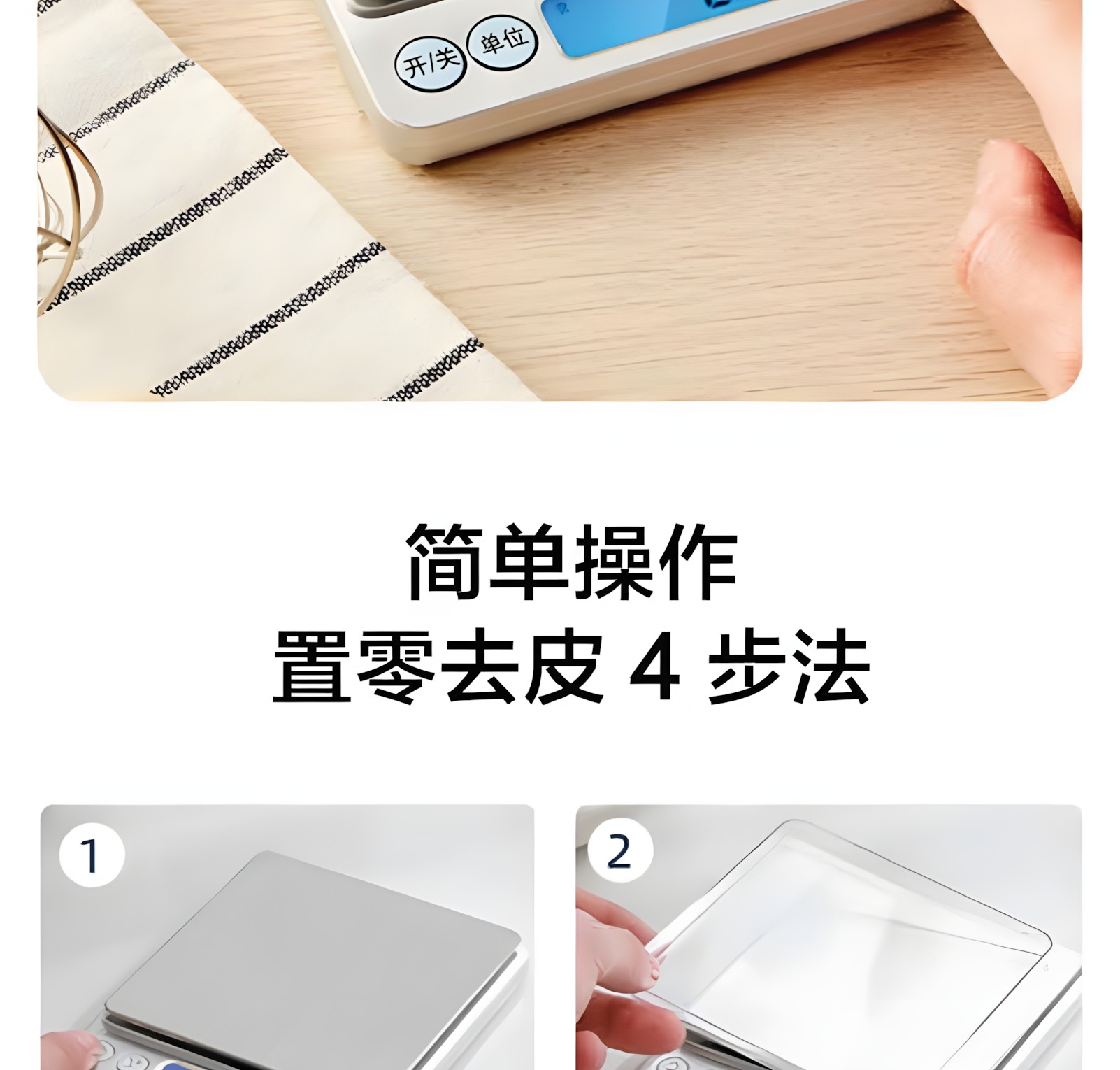 开/关 单位

简单操作
置零去皮 4 步法

1

2