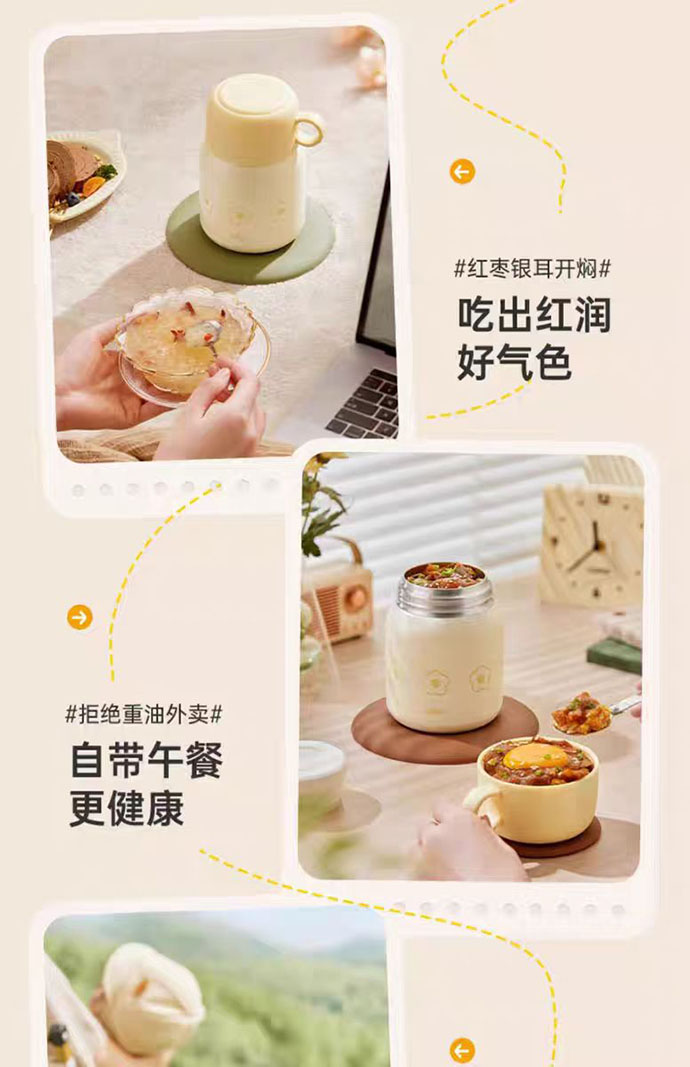 #红枣银耳开焖#

吃出红润
好气色

#拒绝重油外卖#

自带午餐
更健康