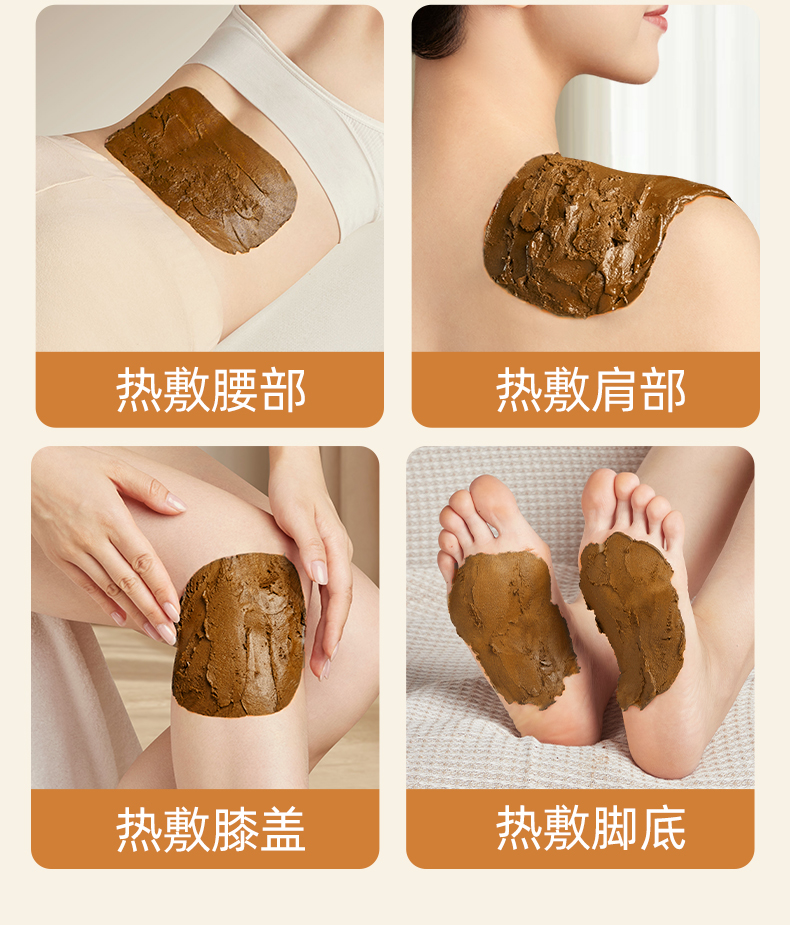 热敷腰部

热敷肩部

热敷膝盖

热敷脚底