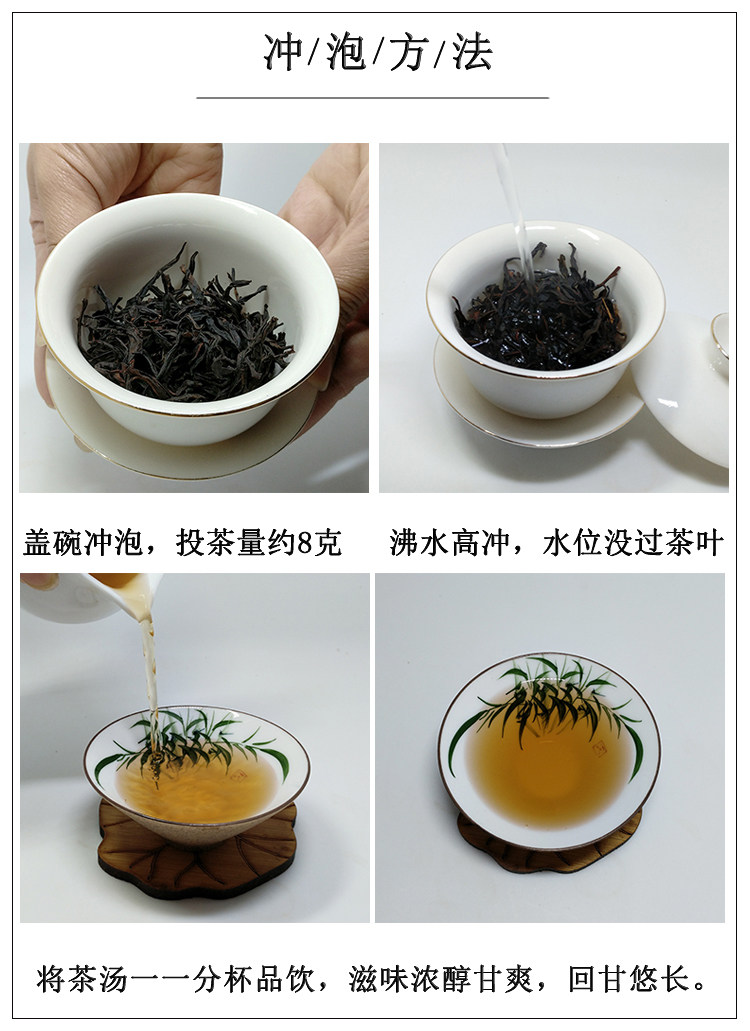 冲/泡/方/法

盖碗冲泡，投茶量约8克

沸水高冲，水位没过茶叶

将茶汤一一分杯品饮，滋味浓醇甘爽，回甘悠长。