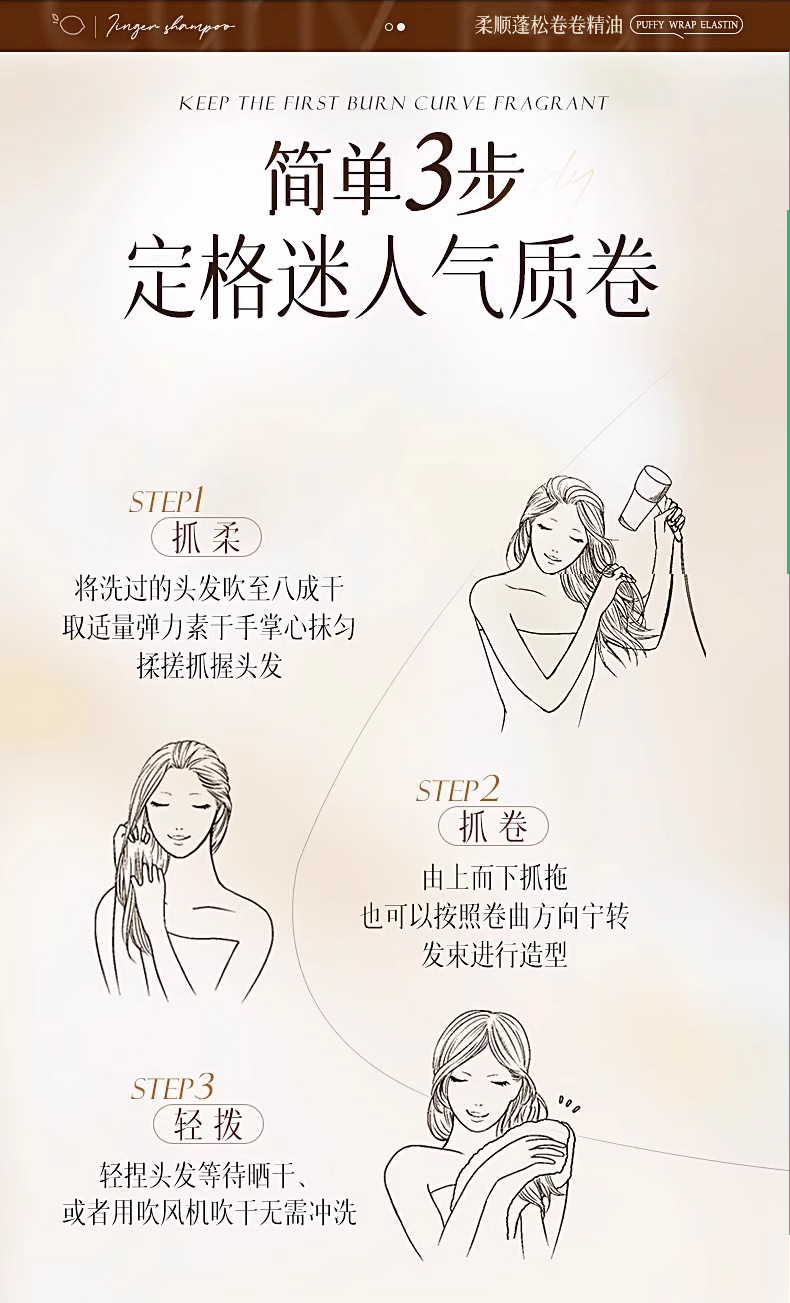 Jinger shampoo

柔顺蓬松卷卷精油 PUFFY WRAP ELASTIN

KEEP THE FIRST BURN CURVE FRAGRANT

简单3步
定格迷人气质卷

STEP1
抓柔
将洗过的头发吹至八成干
取适量弹力素于手掌心抹匀
揉搓抓握头发

STEP2
抓卷
由上而下抓拖
也可以按照卷曲方向宁转
发束进行造型

STEP3
轻拨
轻捏头发等待晒干、
或者用吹风机吹干无需冲洗