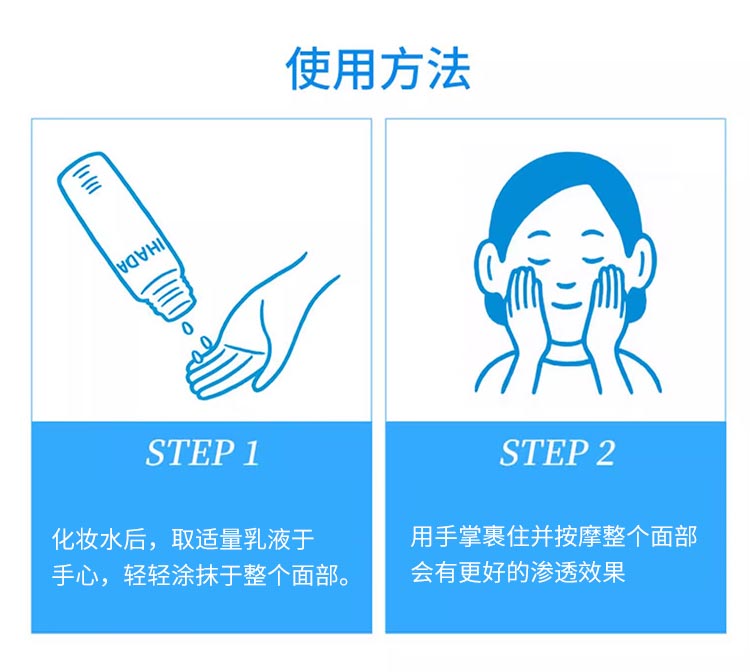 使用方法

IHADA

STEP 1

化妆水后，取适量乳液于手心，轻轻涂抹于整个面部。

STEP 2

用手掌裹住并按摩整个面部会有更好的渗透效果