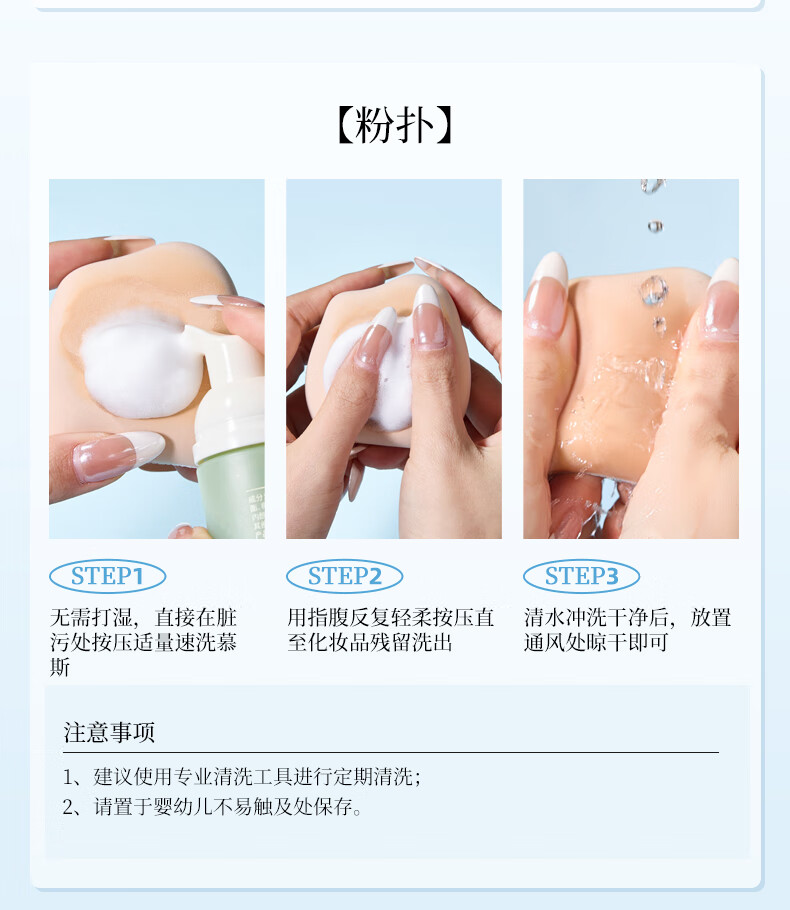 【粉扑】

STEP1

无需打湿，直接在脏污处按压适量速洗慕斯

STEP2

用指腹反复轻柔按压直至化妆品残留洗出

STEP3

清水冲洗干净后，放置通风处晾干即可

注意事项

1、建议使用专业清洗工具进行定期清洗；

2、请置于婴幼儿不易触及处保存。