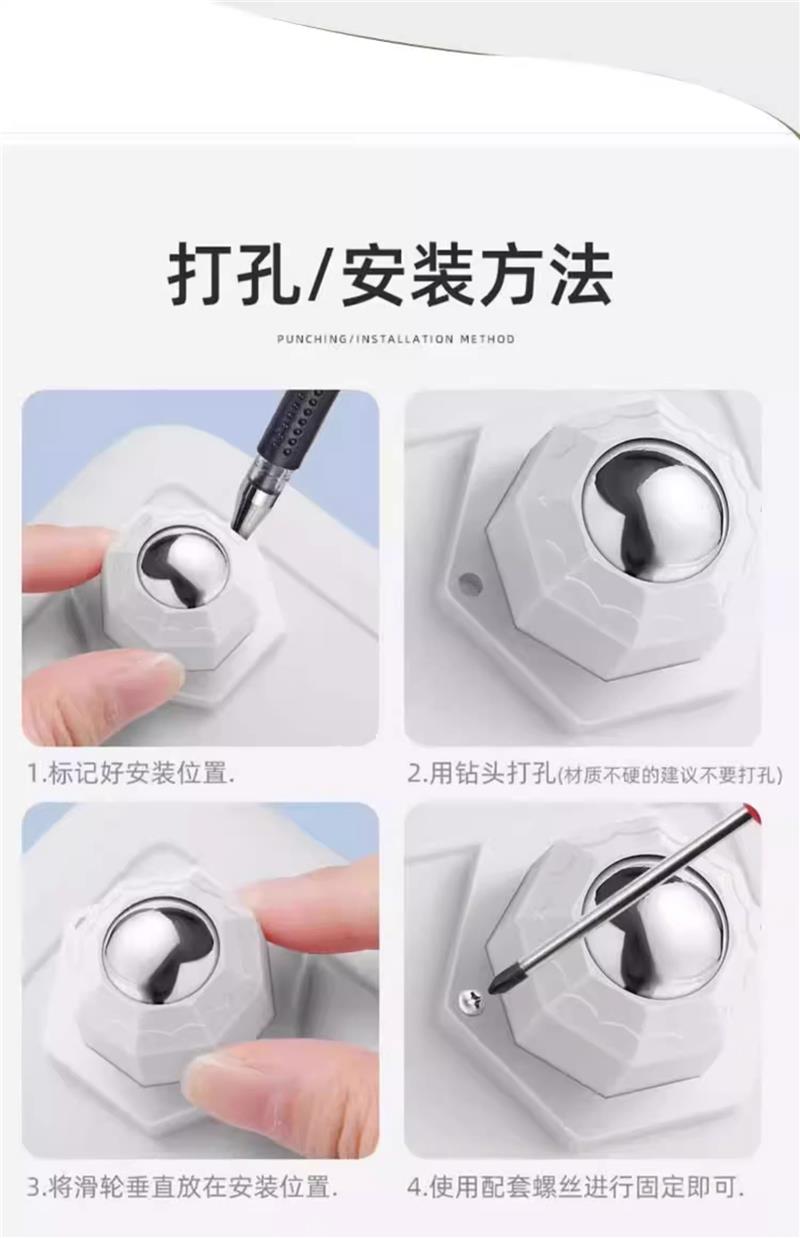 打孔/安装方法

PUNCHING/INSTALLATION METHOD

1.标记好安装位置.

2.用钻头打孔(材质不硬的建议不要打孔)

3.将滑轮垂直放在安装位置.

4.使用配套螺丝进行固定即可.