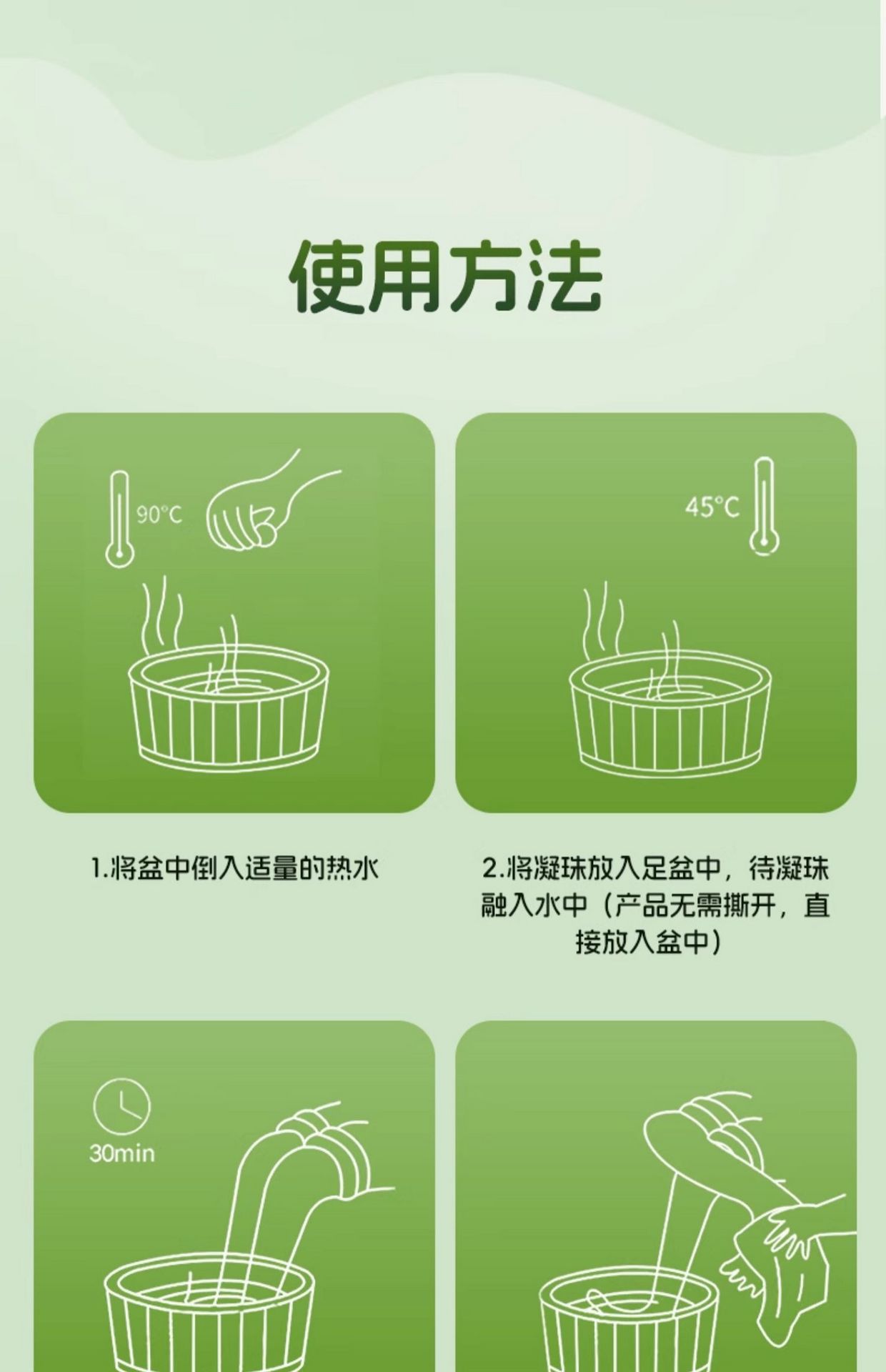 使用方法

90°C

45°C

1.将盆中倒入适量的热水

2.将凝珠放入足盆中，待凝珠融入水中（产品无需撕开，直接放入盆中）

30min