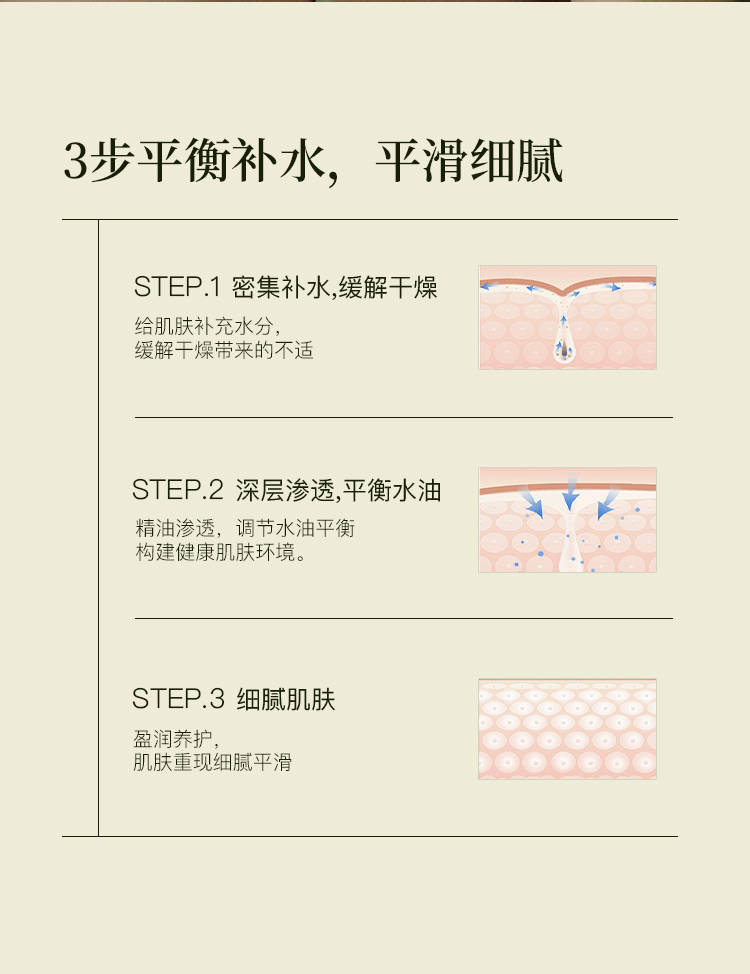 3步平衡补水，平滑细腻

STEP.1 密集补水,缓解干燥

给肌肤补充水分，
缓解干燥带来的不适

STEP.2 深层渗透,平衡水油

精油渗透，调节水油平衡
构建健康肌肤环境。

STEP.3 细腻肌肤

盈润养护，
肌肤重现细腻平滑