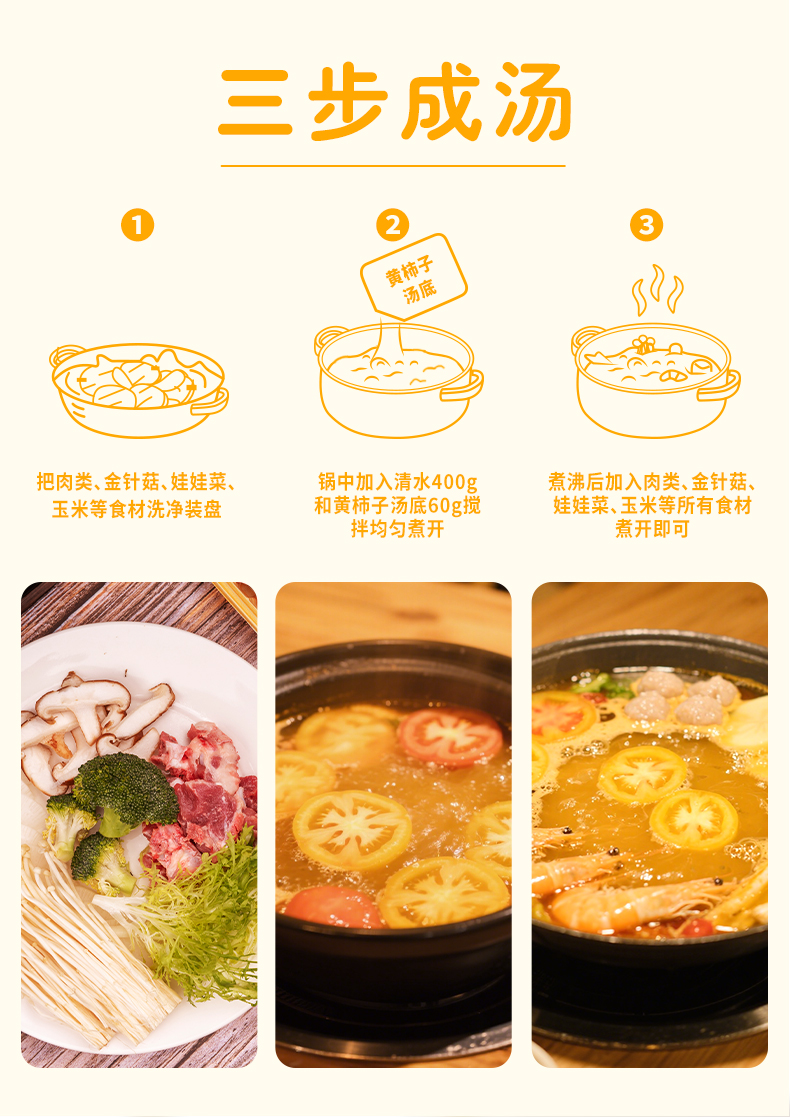 三步成汤

1

把肉类、金针菇、娃娃菜、玉米等食材洗净装盘

2

黄柿子汤底

锅中加入清水400g和黄柿子汤底60g搅拌均匀煮开

3

煮沸后加入肉类、金针菇、娃娃菜、玉米等所有食材煮开即可