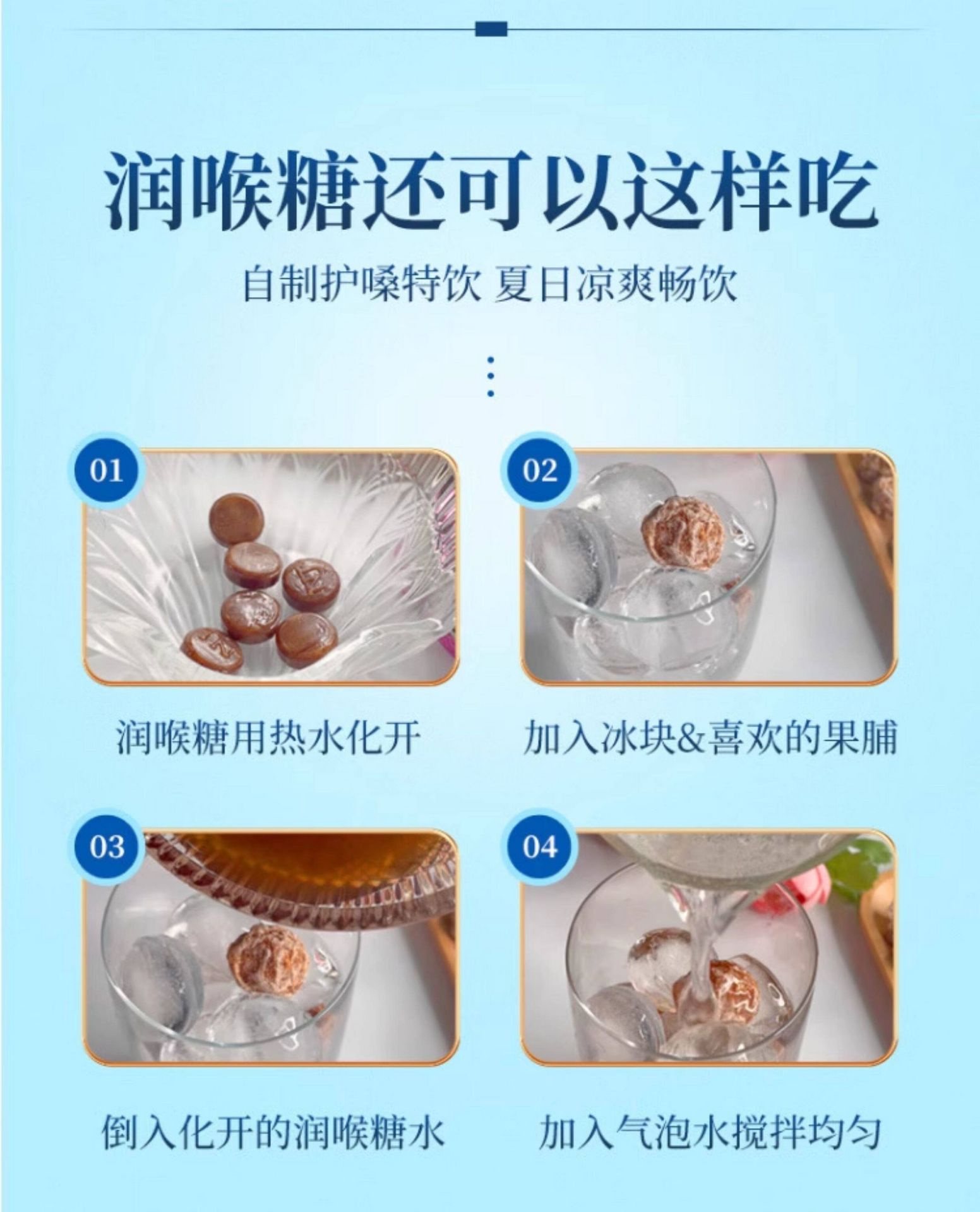 润喉糖还可以这样吃

自制护嗓特饮 夏日凉爽畅饮

01

润喉糖用热水化开

02

加入冰块&喜欢的果脯

03

倒入化开的润喉糖水

04

加入气泡水搅拌均匀