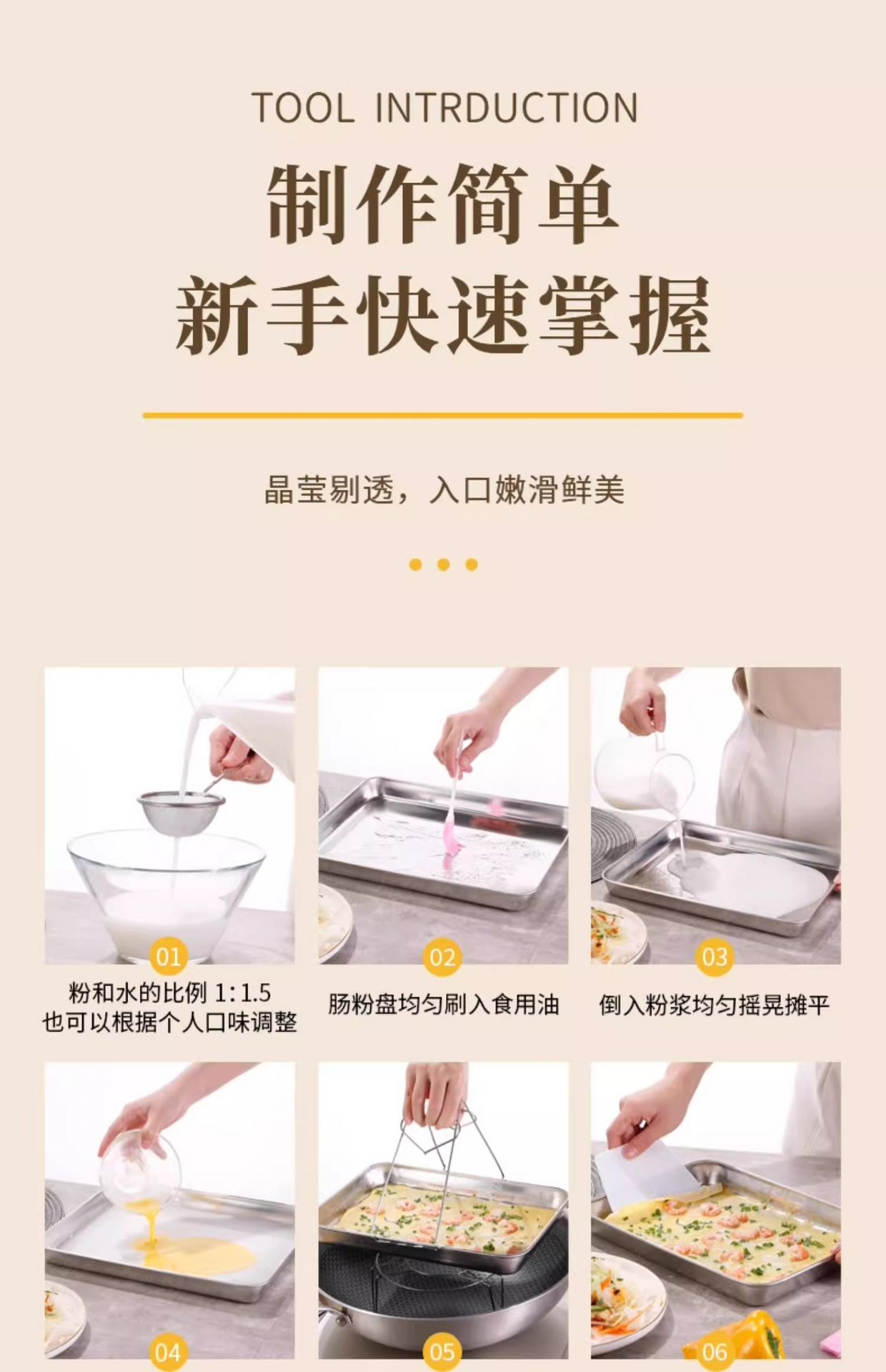 TOOL INTRDUCTION

制作简单
新手快速掌握

晶莹剔透，入口嫩滑鲜美

01
粉和水的比例 1:1.5
也可以根据个人口味调整

02
肠粉盘均匀刷入食用油

03
倒入粉浆均匀摇晃摊平

04

05

06