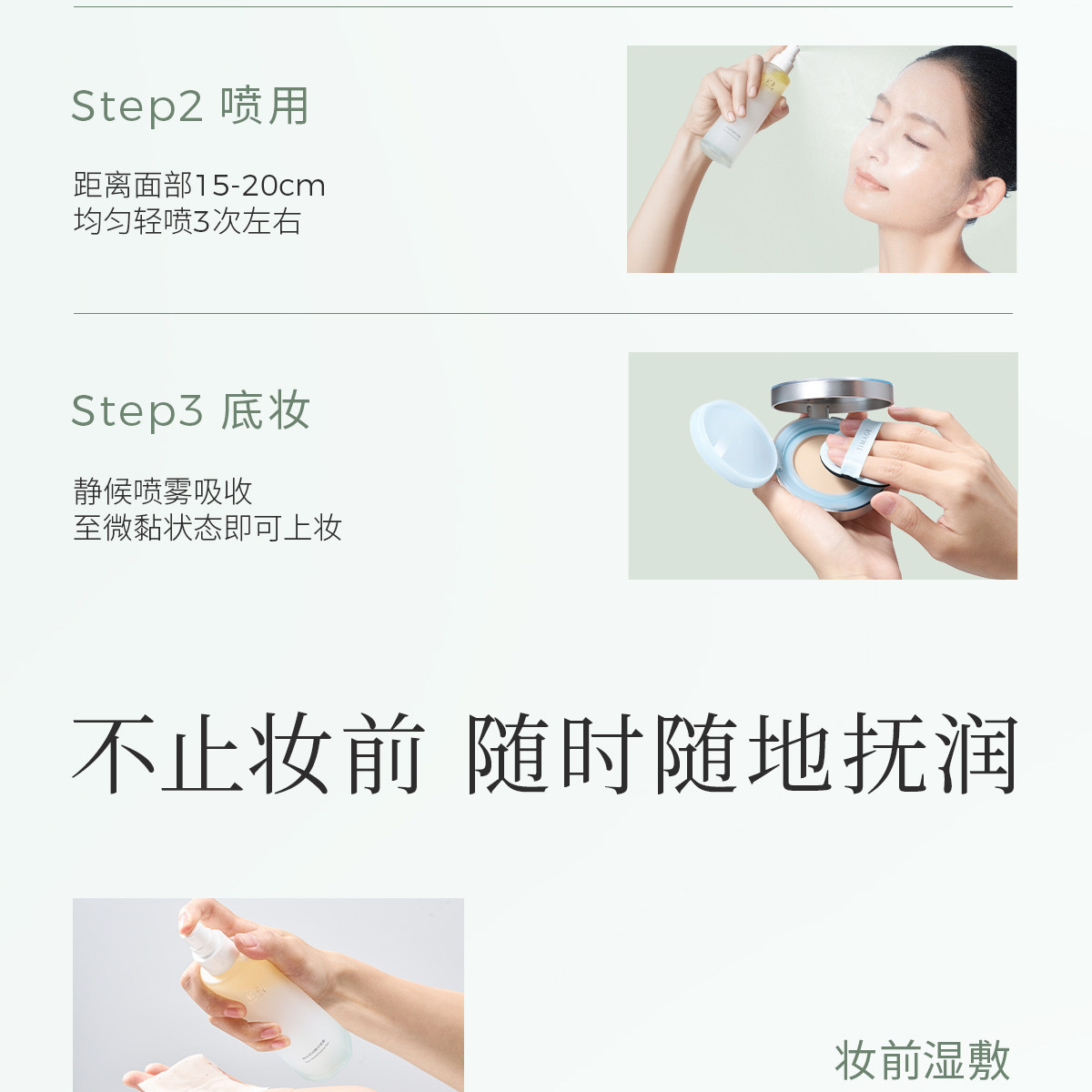 Step2 喷用

距离面部15-20cm
均匀轻喷3次左右

Step3 底妆

静候喷雾吸收
至微黏状态即可上妆

不止妆前 随时随地抚润

妆前湿敷