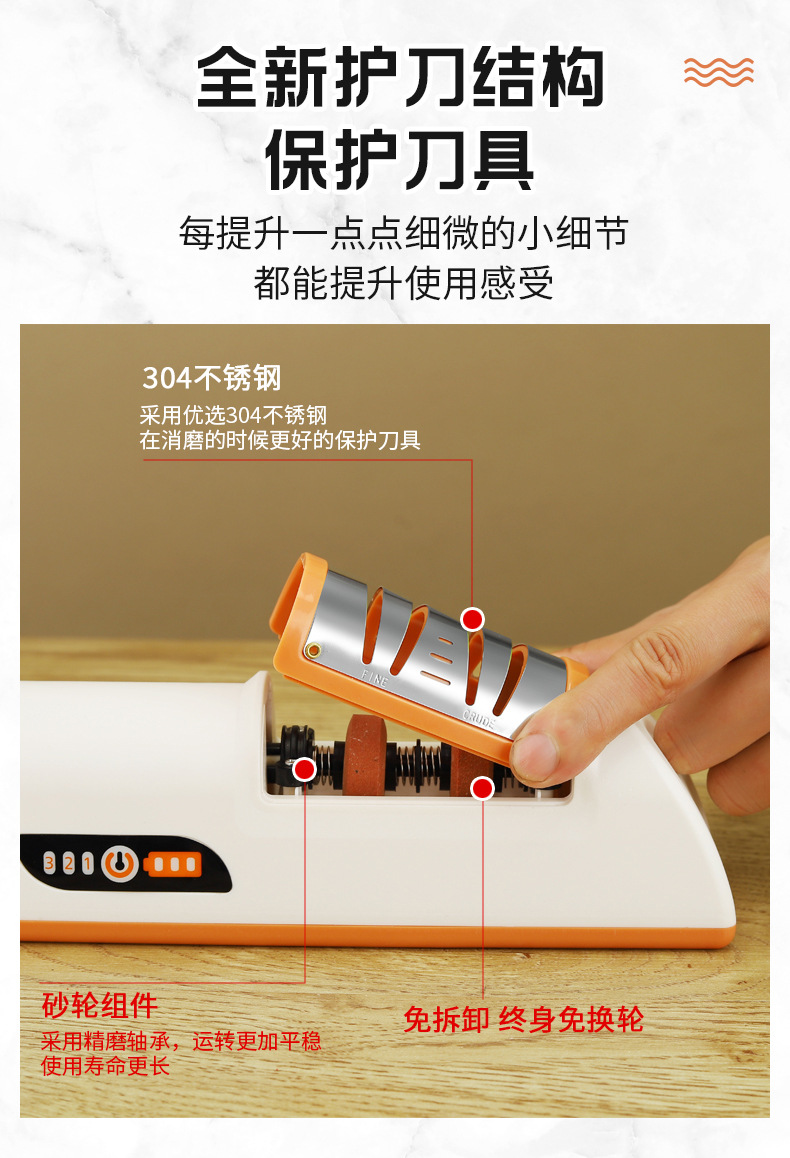 全新护刀结构
保护刀具

每提升一点点细微的小细节
都能提升使用感受

304不锈钢
采用优选304不锈钢
在消磨的时候更好的保护刀具

FINE
CRUDE

3 2 1

砂轮组件
采用精磨轴承，运转更加平稳
使用寿命更长

免拆卸 终身免换轮