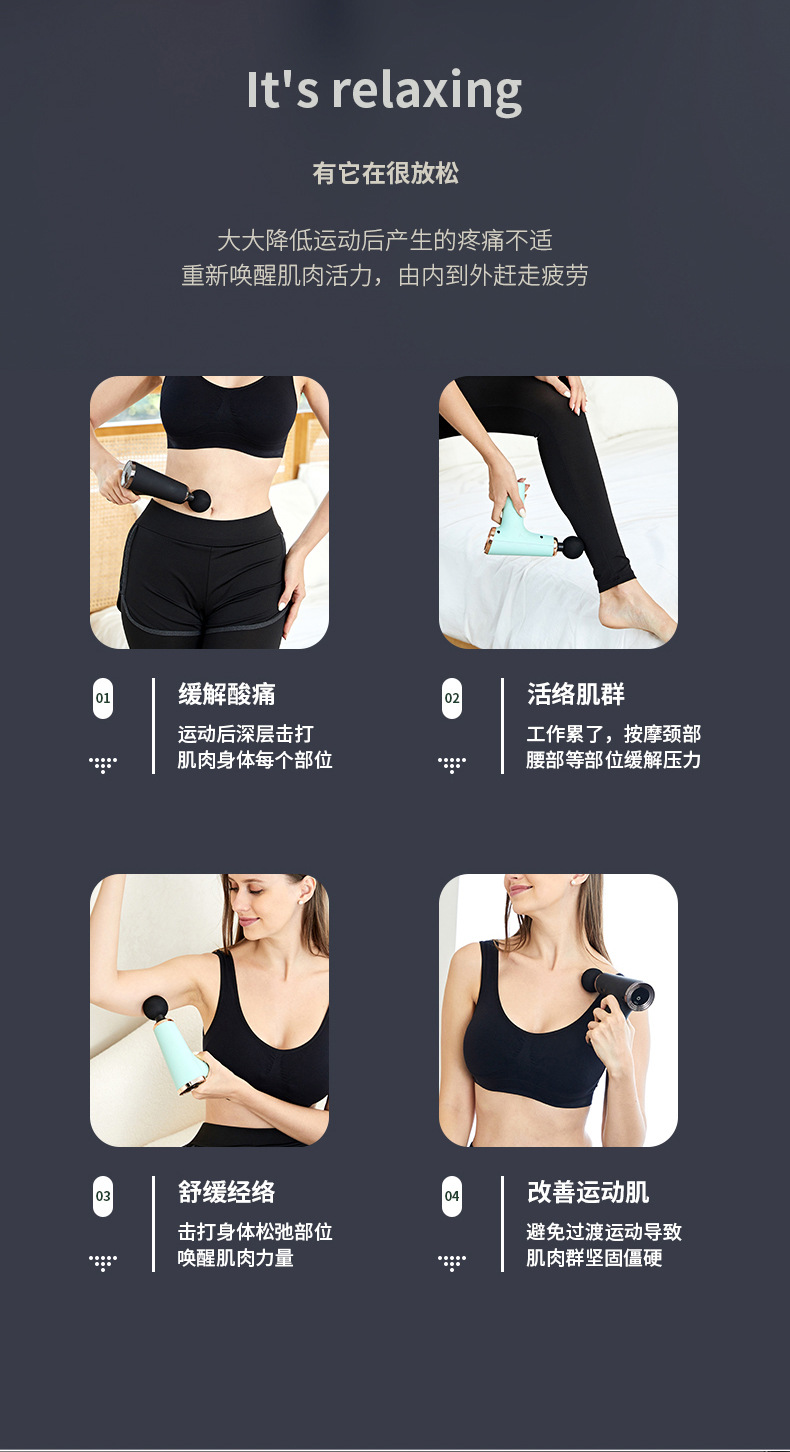 It's relaxing

有它在很放松

大大降低运动后产生的疼痛不适
重新唤醒肌肉活力，由内到外赶走疲劳

01

缓解酸痛

运动后深层击打
肌肉身体每个部位

02

活络肌群

工作累了，按摩颈部
腰部等部位缓解压力

03

舒缓经络

击打身体松弛部位
唤醒肌肉力量

04

改善运动肌

避免过渡运动导致
肌肉群坚固僵硬