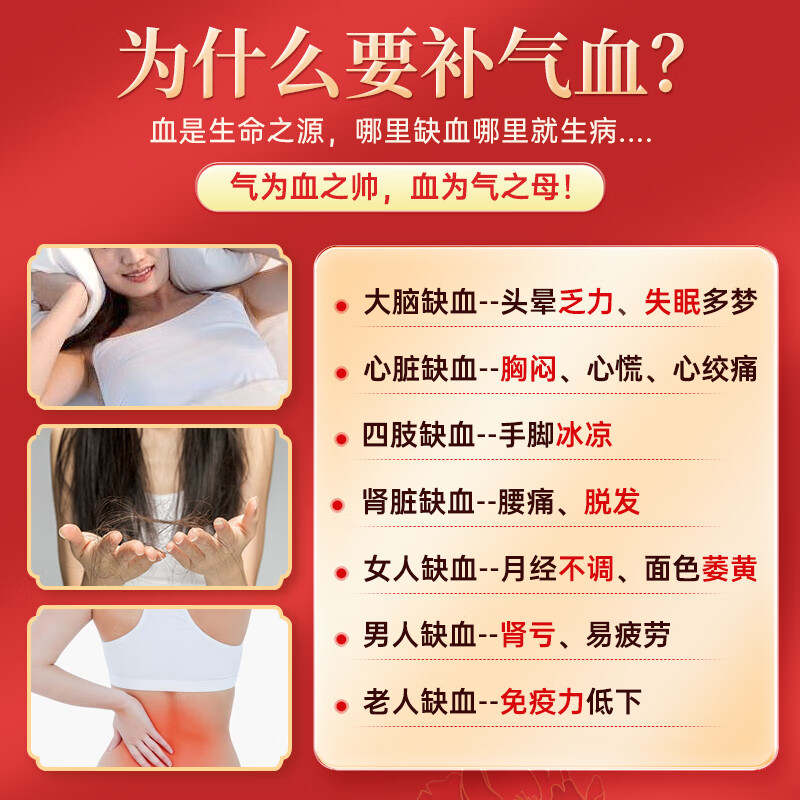 为什么要补气血?

血是生命之源，哪里缺血哪里就生病....

气为血之帅，血为气之母!

大脑缺血--头晕乏力、失眠多梦

心脏缺血--胸闷、心慌、心绞痛

四肢缺血--手脚冰凉

肾脏缺血--腰痛、脱发

女人缺血--月经不调、面色萎黄

男人缺血--肾亏、易疲劳

老人缺血--免疫力低下