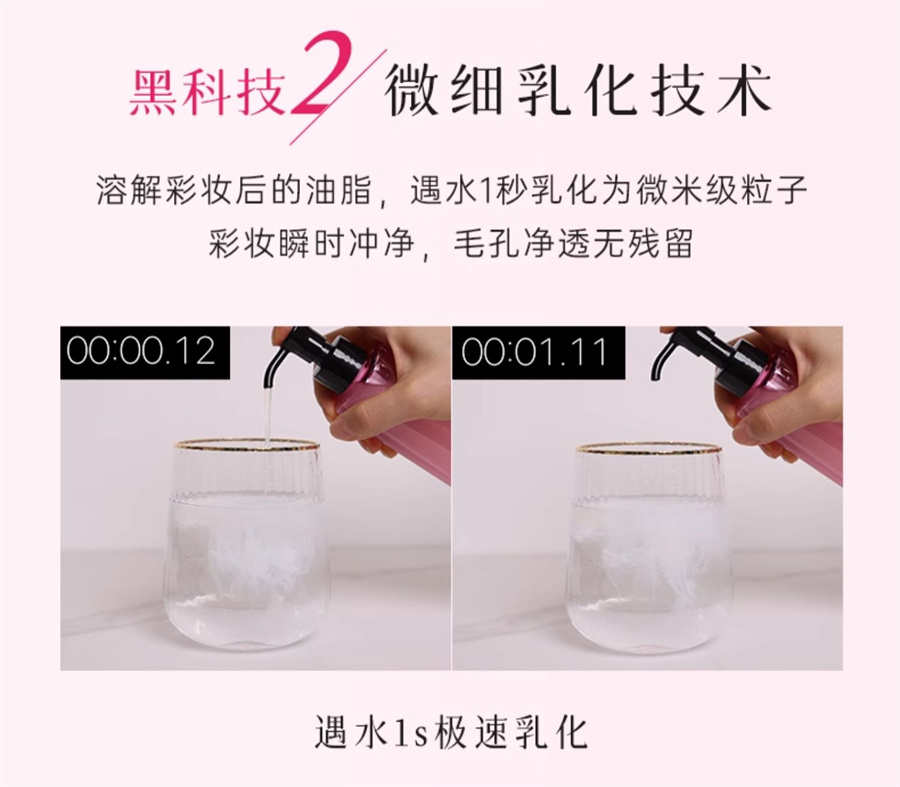 黑科技2 微细乳化技术

溶解彩妆后的油脂，遇水1秒乳化为微米级粒子
彩妆瞬时冲净，毛孔净透无残留

00:00.12

00:01.11

遇水1s极速乳化