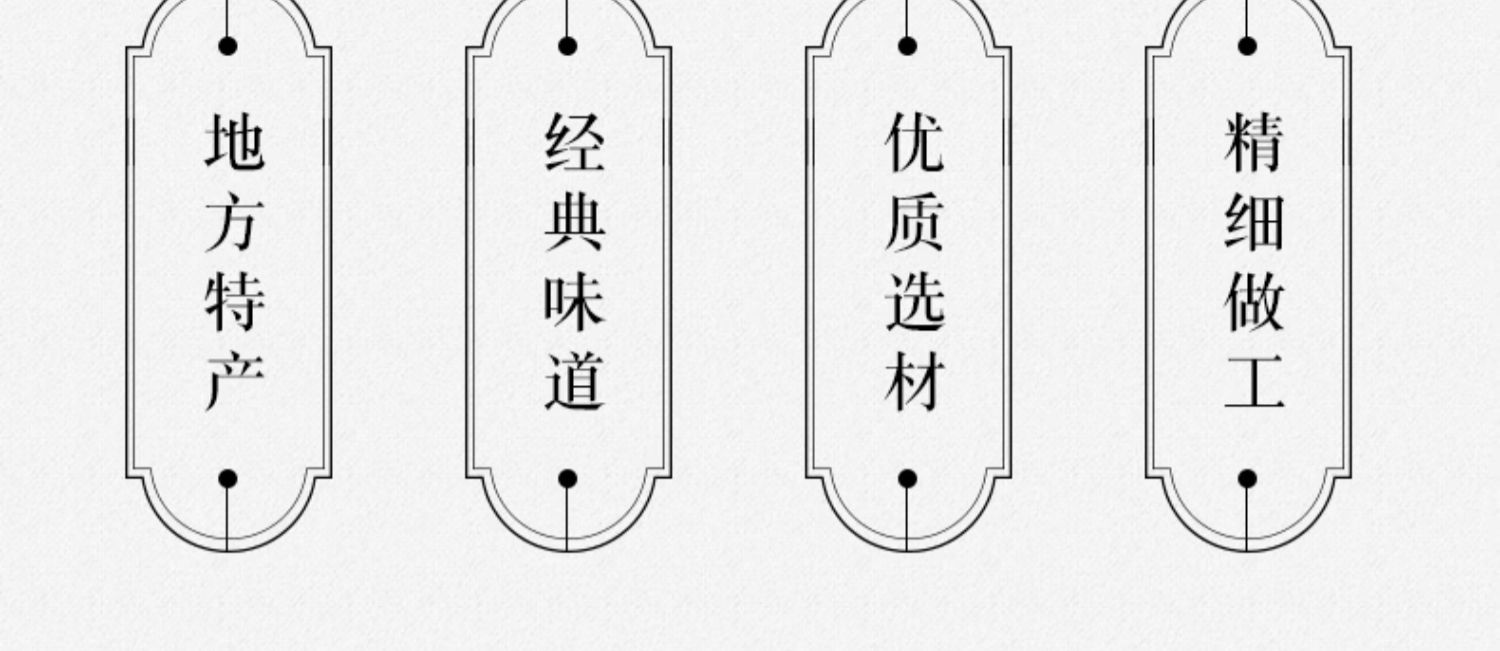 地方特产

经典味道

优质选材

精细做工