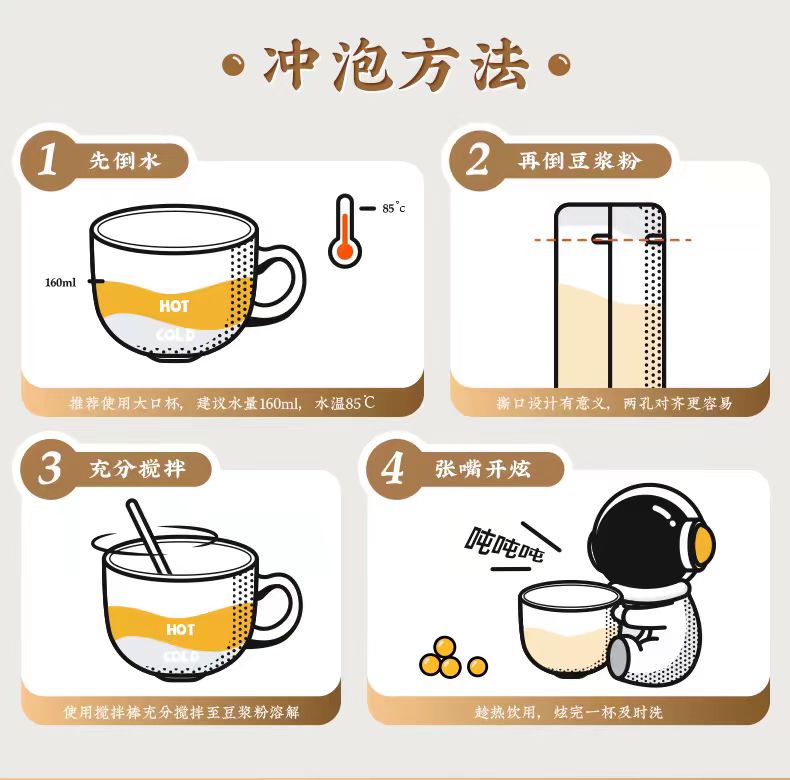 冲泡方法

1 先倒水

85°c

160ml

HOT

COLD

推荐使用大口杯，建议水量160ml，水温85℃

2 再倒豆浆粉

撕口设计有意义，两孔对齐更容易

3 充分搅拌

HOT

COLD

使用搅拌棒充分搅拌至豆浆粉溶解

4 张嘴开炫

吨吨吨

趁热饮用，炫完一杯及时洗