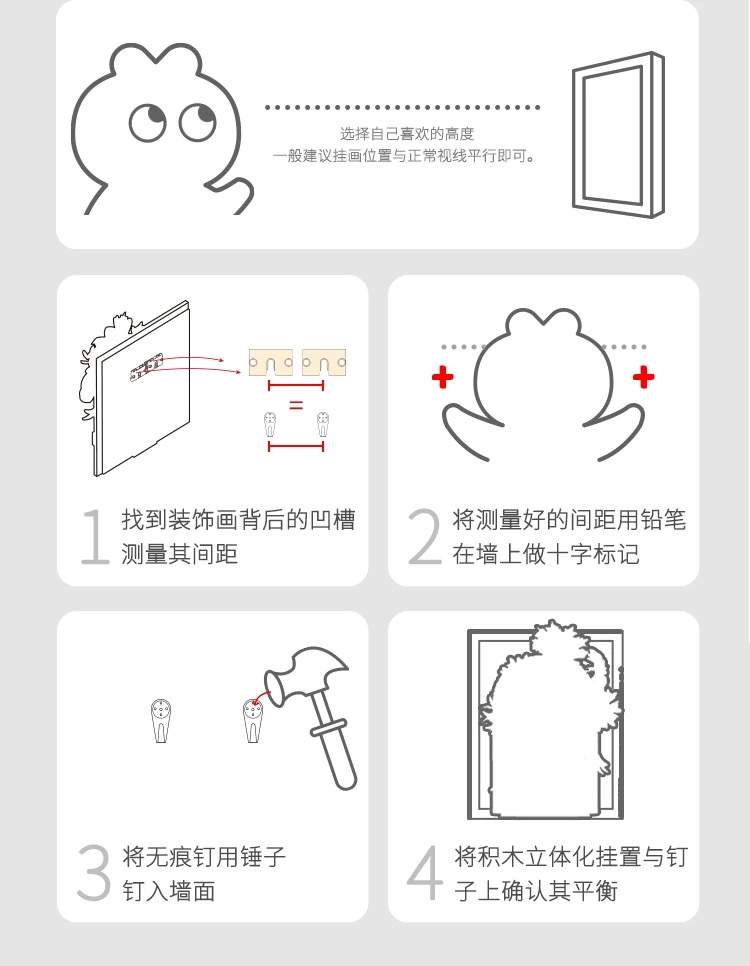 选择自己喜欢的高度
一般建议挂画位置与正常视线平行即可。

=

1 找到装饰画背后的凹槽测量其间距

2 将测量好的间距用铅笔在墙上做十字标记

3 将无痕钉用锤子钉入墙面

4 将积木立体化挂置与钉子上确认其平衡