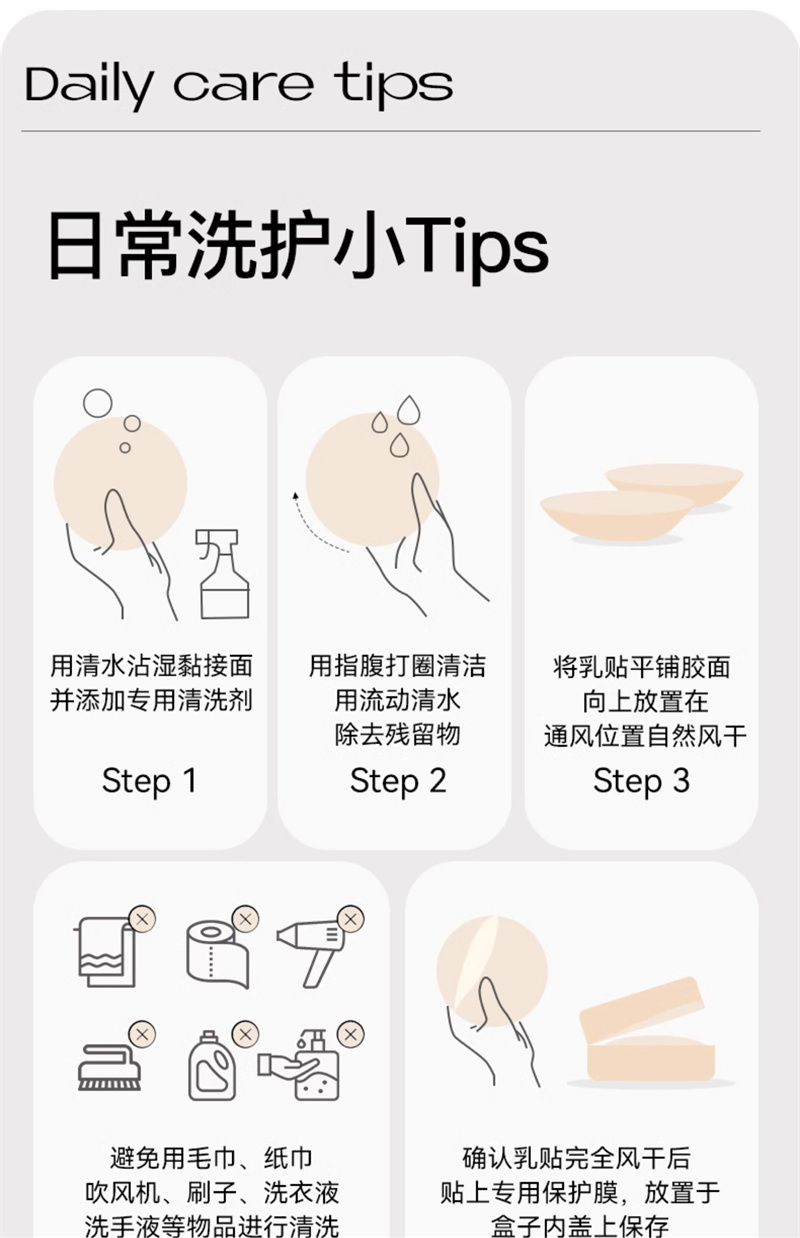 Daily care tips

日常洗护小Tips

用清水沾湿黏接面
并添加专用清洗剂

Step 1

用指腹打圈清洁
用流动清水
除去残留物

Step 2

将乳贴平铺胶面
向上放置在
通风位置自然风干

Step 3

避免用毛巾、纸巾
吹风机、刷子、洗衣液
洗手液等物品进行清洗

确认乳贴完全风干后
贴上专用保护膜，放置于
盒子内盖上保存