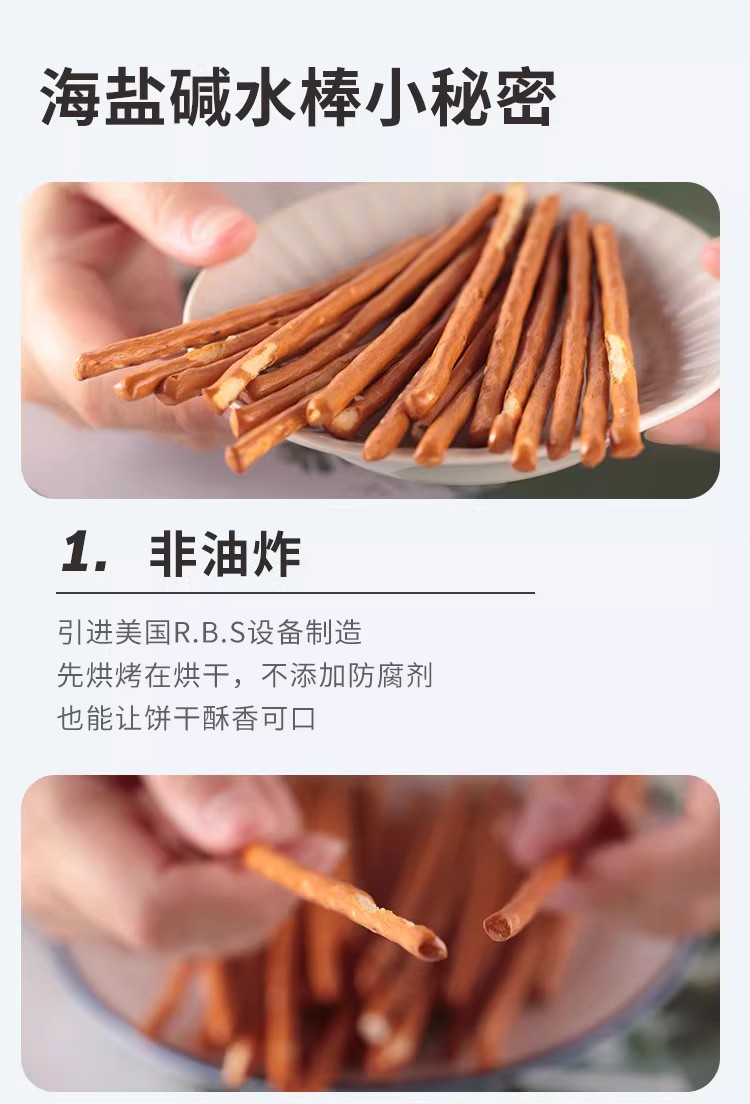 海盐碱水棒小秘密

1. 非油炸

引进美国R.B.S设备制造
先烘烤在烘干，不添加防腐剂
也能让饼干酥香可口