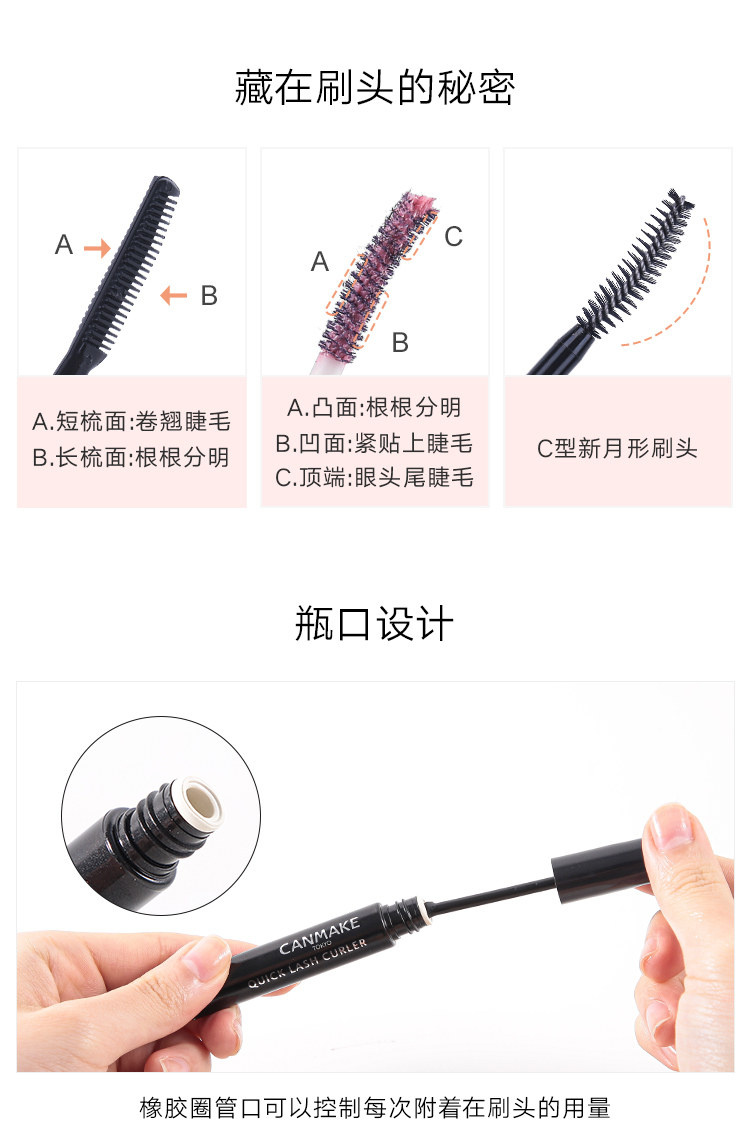 藏在刷头的秘密

A
B

A.短梳面:卷翘睫毛
B.长梳面:根根分明

A
C
B

A.凸面:根根分明
B.凹面:紧贴上睫毛
C.顶端:眼头尾睫毛

C型新月形刷头

瓶口设计

CANMAKE
TOKYO
QUICK LASH CURLER

橡胶圈管口可以控制每次附着在刷头的用量