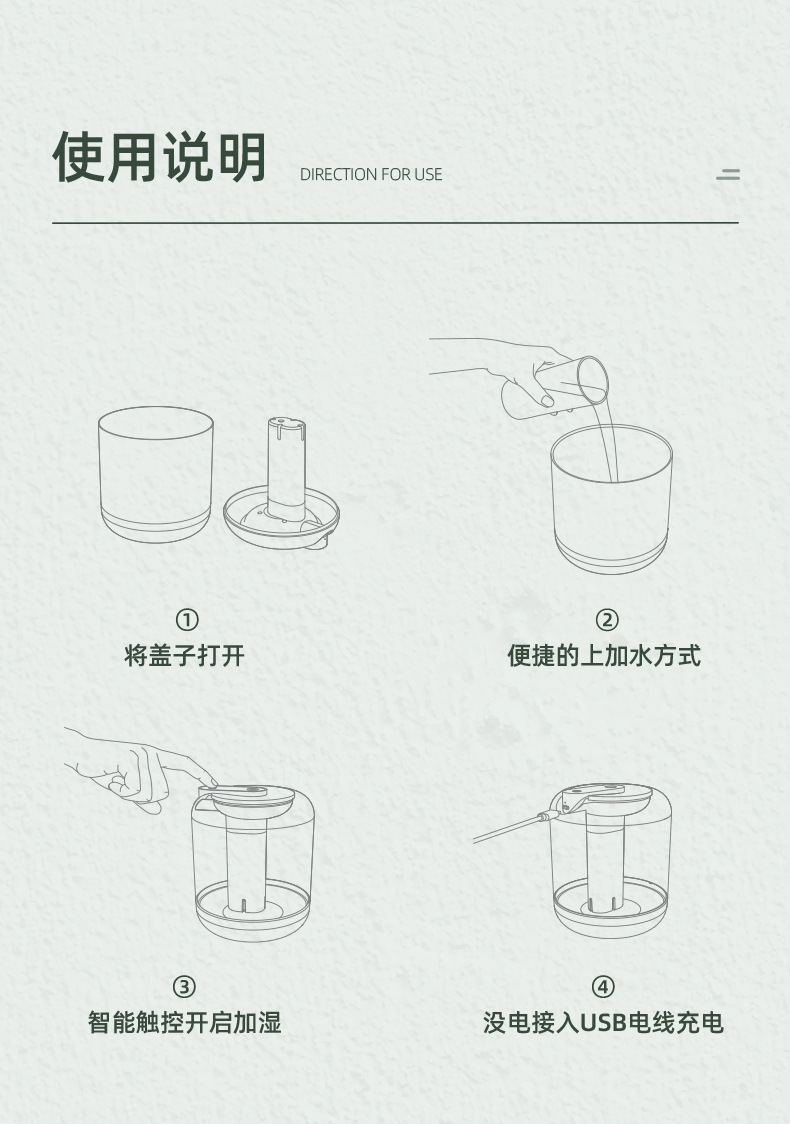 使用说明 DIRECTION FOR USE

①
将盖子打开

②
便捷的上加水方式

③
智能触控开启加湿

④
没电接入USB电线充电